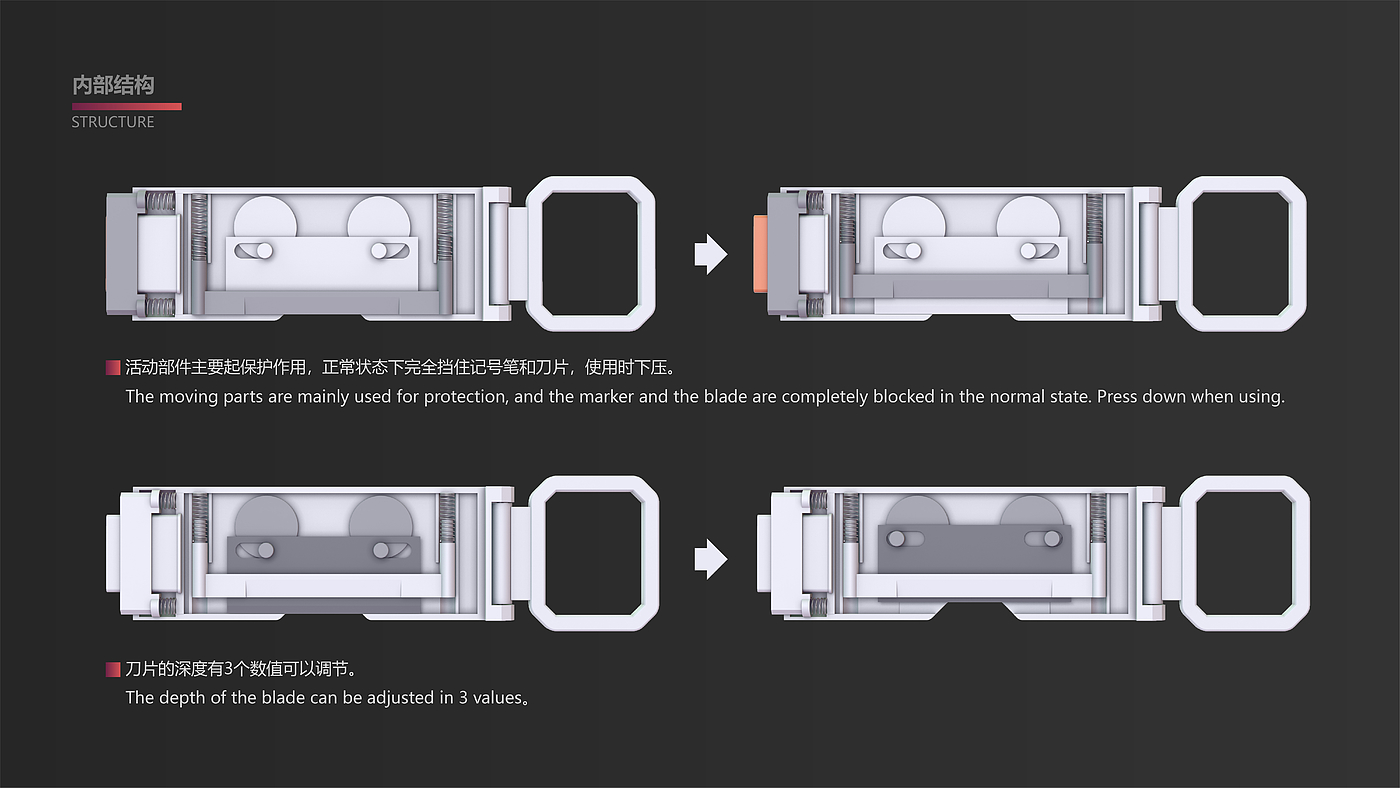 内部结构
STRUCTURE

活动部件主要起保护作用，正常状态下完全挡住记号笔和刀片，使用时下压。
The moving parts are mainly used for protection, and the marker and the blade are completely blocked in the normal state. Press down when using.

刀片的深度有3个数值可以调节。
The depth of the blade can be adjusted in 3 values。