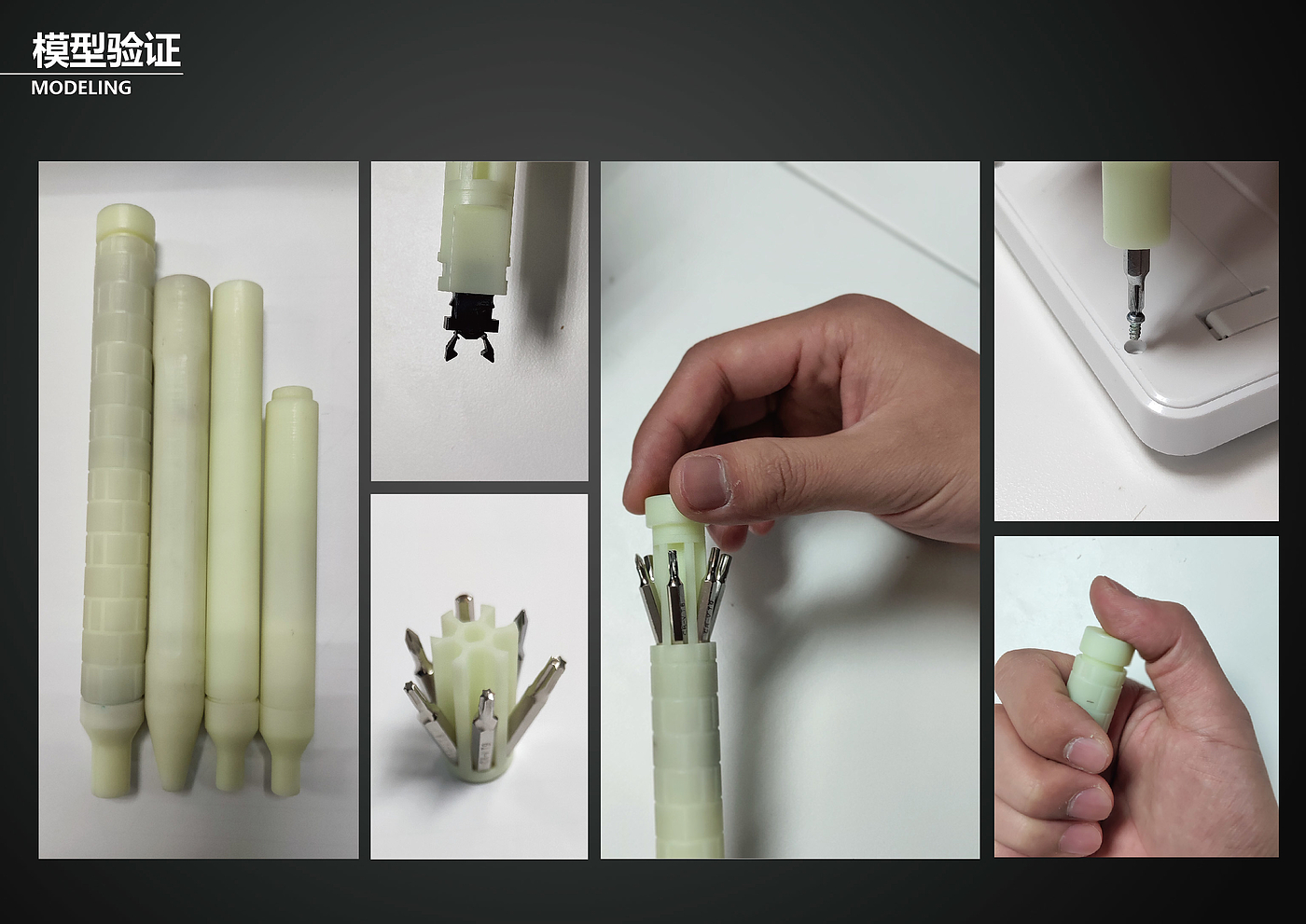 模型验证
MODELING