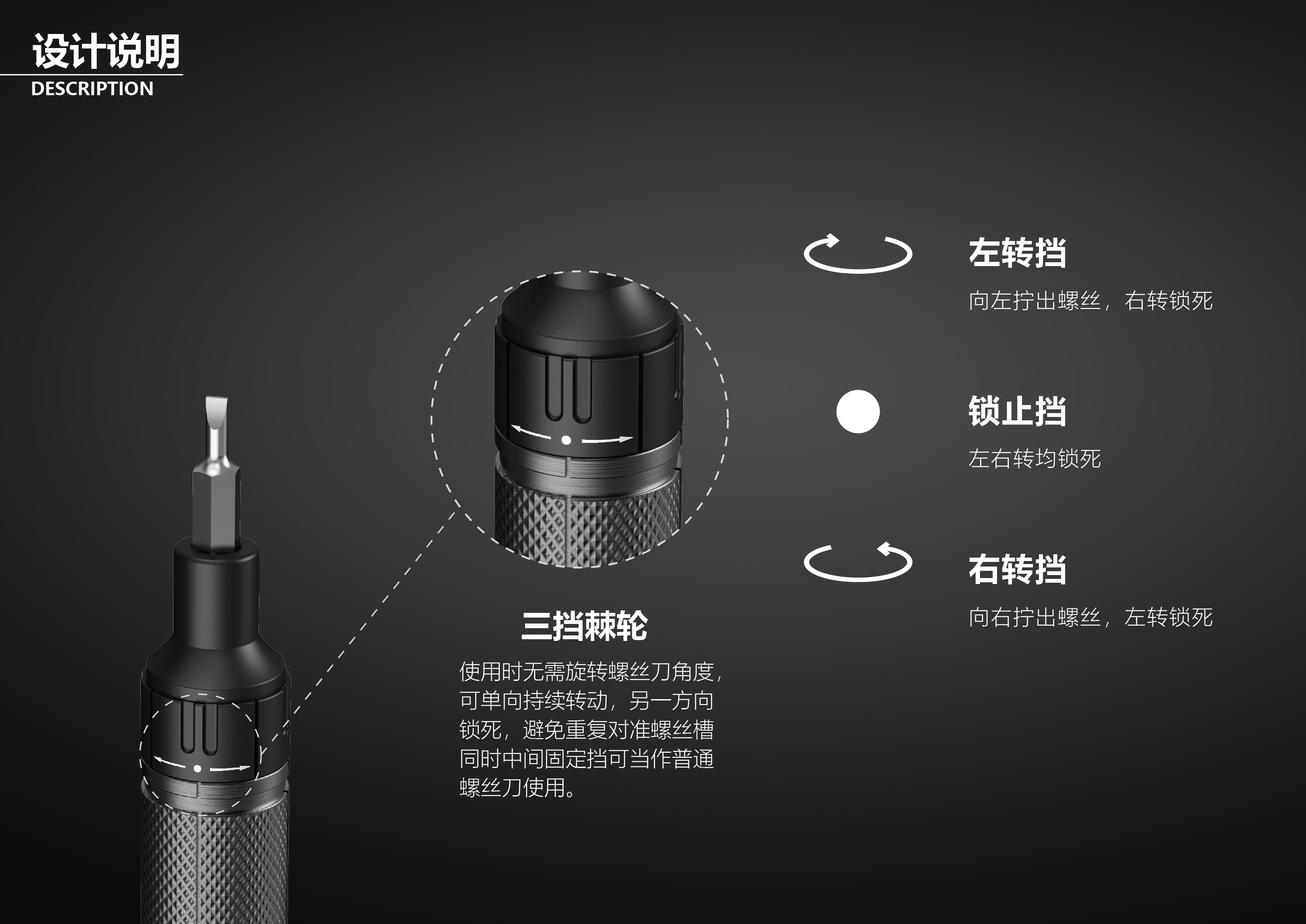 设计说明
DESCRIPTION

三挡棘轮

使用时无需旋转螺丝刀角度，可单向持续转动，另一方向锁死，避免重复对准螺丝槽同时中间固定挡可当作普通螺丝刀使用。

左转挡

向左拧出螺丝，右转锁死

锁止挡

左右转均锁死

右转挡

向右拧出螺丝，左转锁死