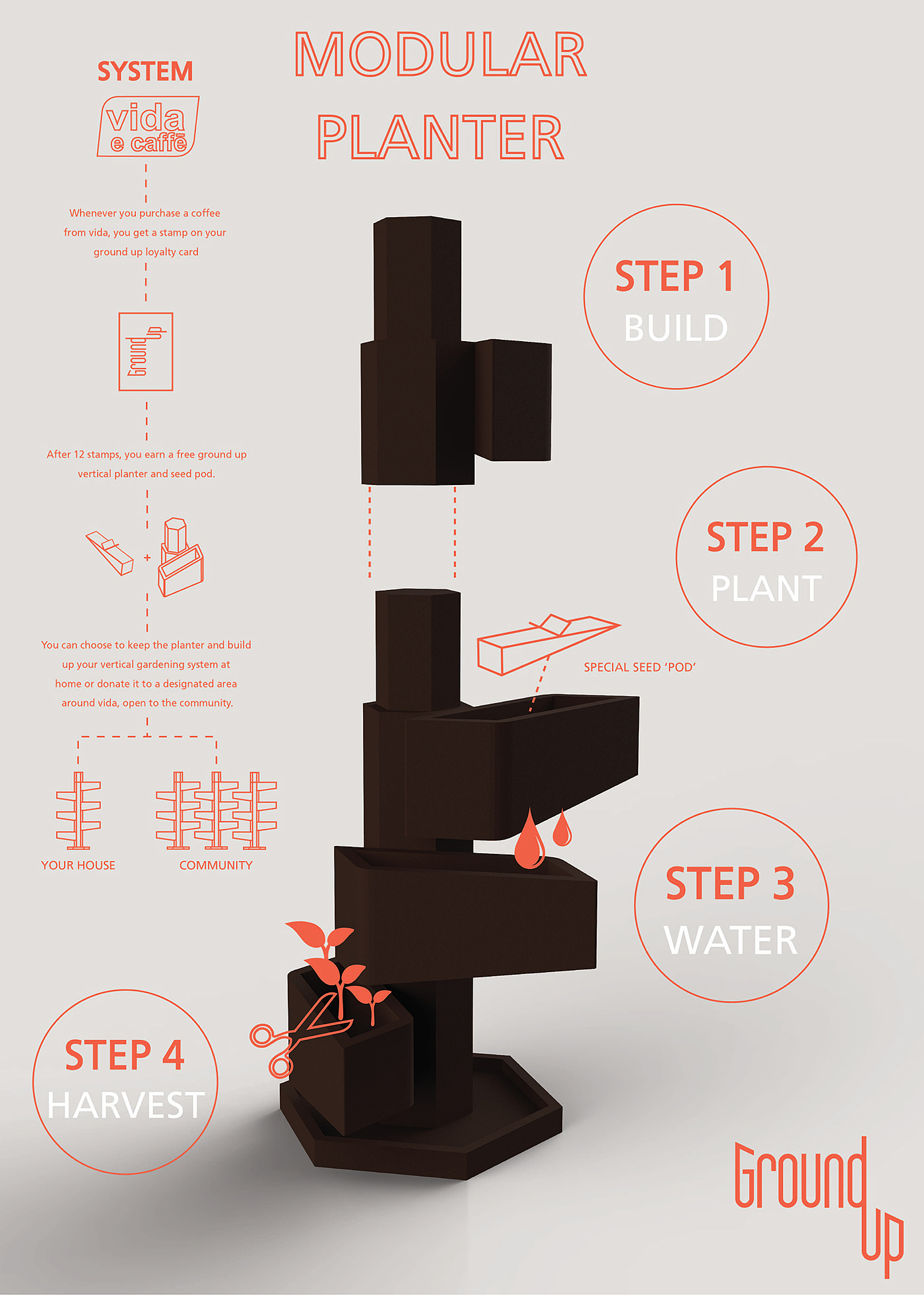 MODULAR PLANTER

SYSTEM

vida e caffè

Whenever you purchase a coffee from vida, you get a stamp on your ground up loyalty card

Ground up

After 12 stamps, you earn a free ground up vertical planter and seed pod.

+

You can choose to keep the planter and build up your vertical gardening system at home or donate it to a designated area around vida, open to the community.

YOUR HOUSE

COMMUNITY

STEP 1
BUILD

STEP 2
PLANT

SPECIAL SEED 'POD'

STEP 3
WATER

STEP 4
HARVEST

Ground up