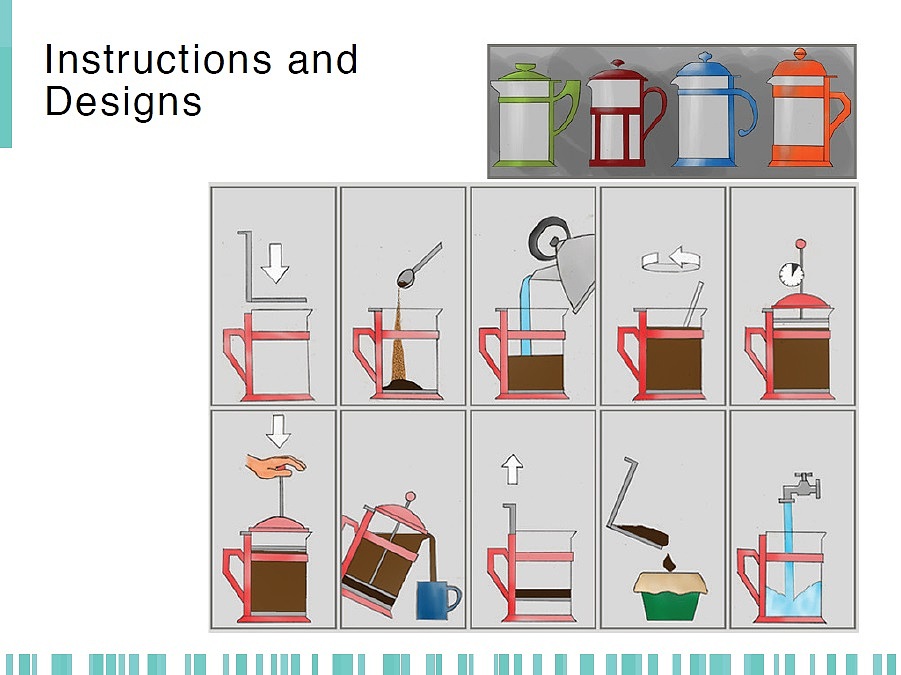 Instructions and Designs