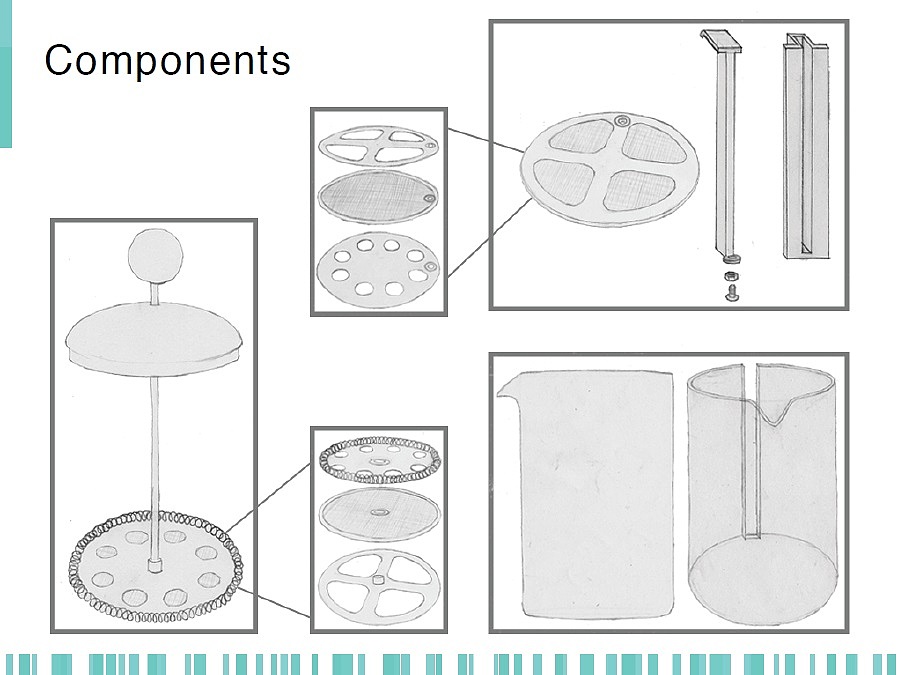 Components