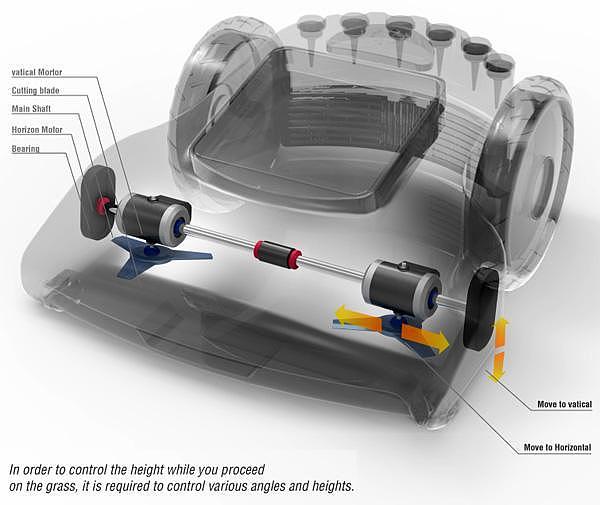 vatical Mortor
Cutting blade
Main Shaft
Horizon Motor
Bearing

Move to vatical

Move to Horizontal

In order to control the height while you proceed on the grass, it is required to control various angles and heights.