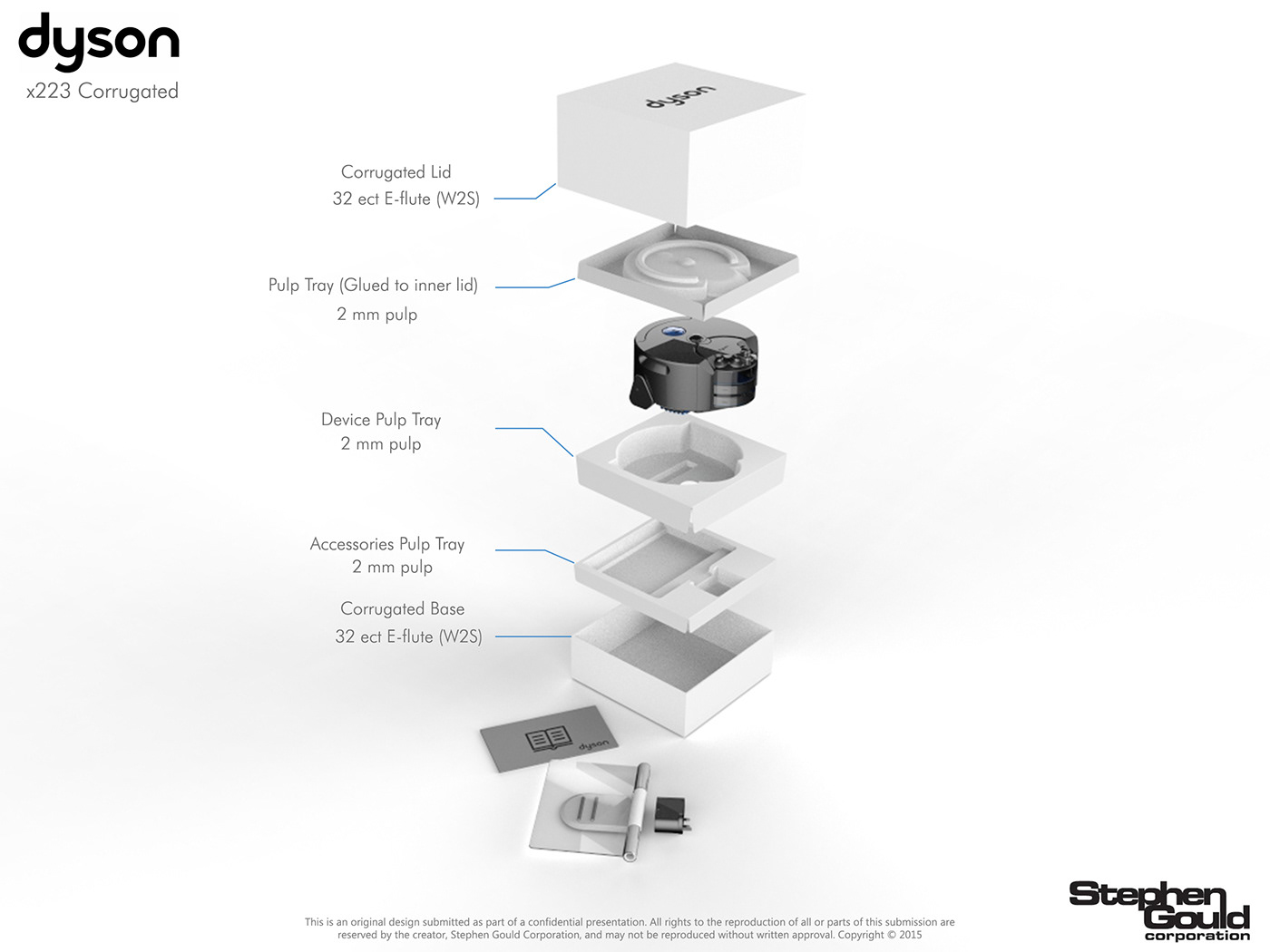 dyson
x223 Corrugated

dyson

Corrugated Lid
32 ect E-flute (W2S)

Pulp Tray (Glued to inner lid)
2 mm pulp

Device Pulp Tray
2 mm pulp

Accessories Pulp Tray
2 mm pulp

Corrugated Base
32 ect E-flute (W2S)

dyson

This is an original design submitted as part of a confidential presentation. All rights to the reproduction of all or parts of this submission are reserved by the creator, Stephen Gould Corporation, and may not be reproduced without written approval. Copyright © 2015

Stephen Gould corporation