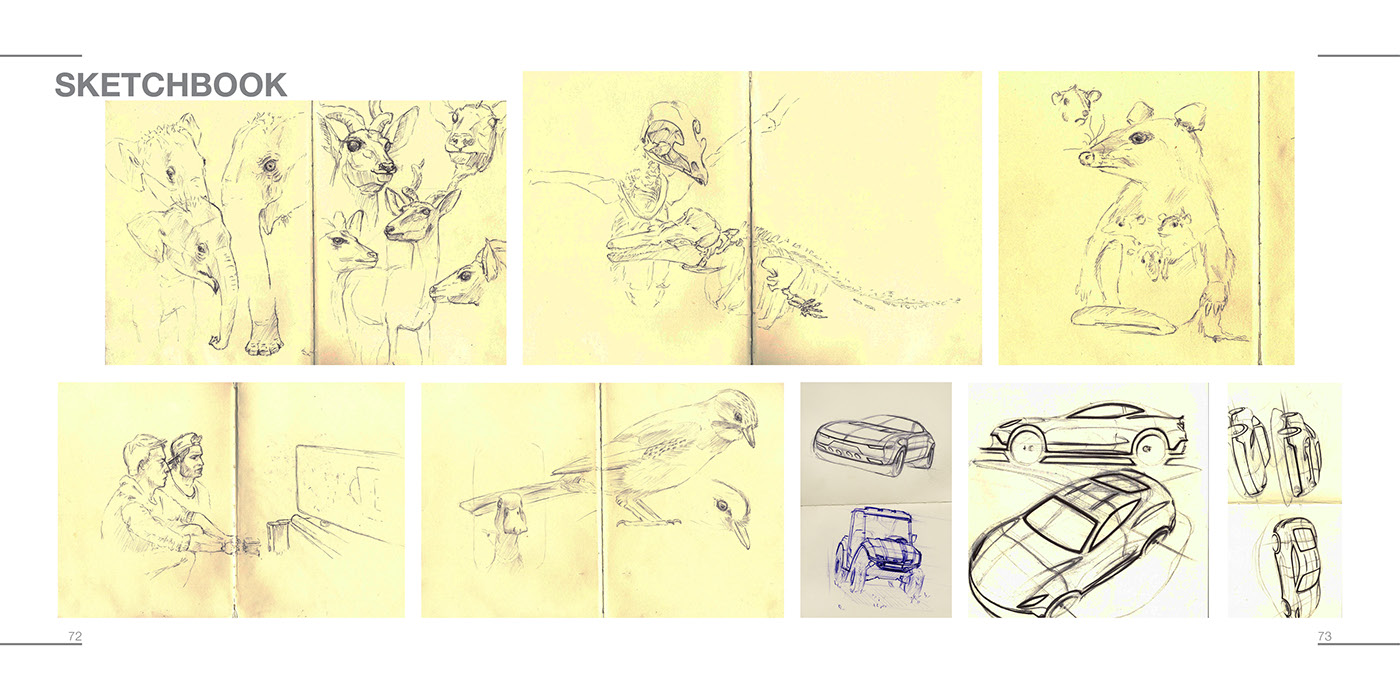 SKETCHBOOK

72

73