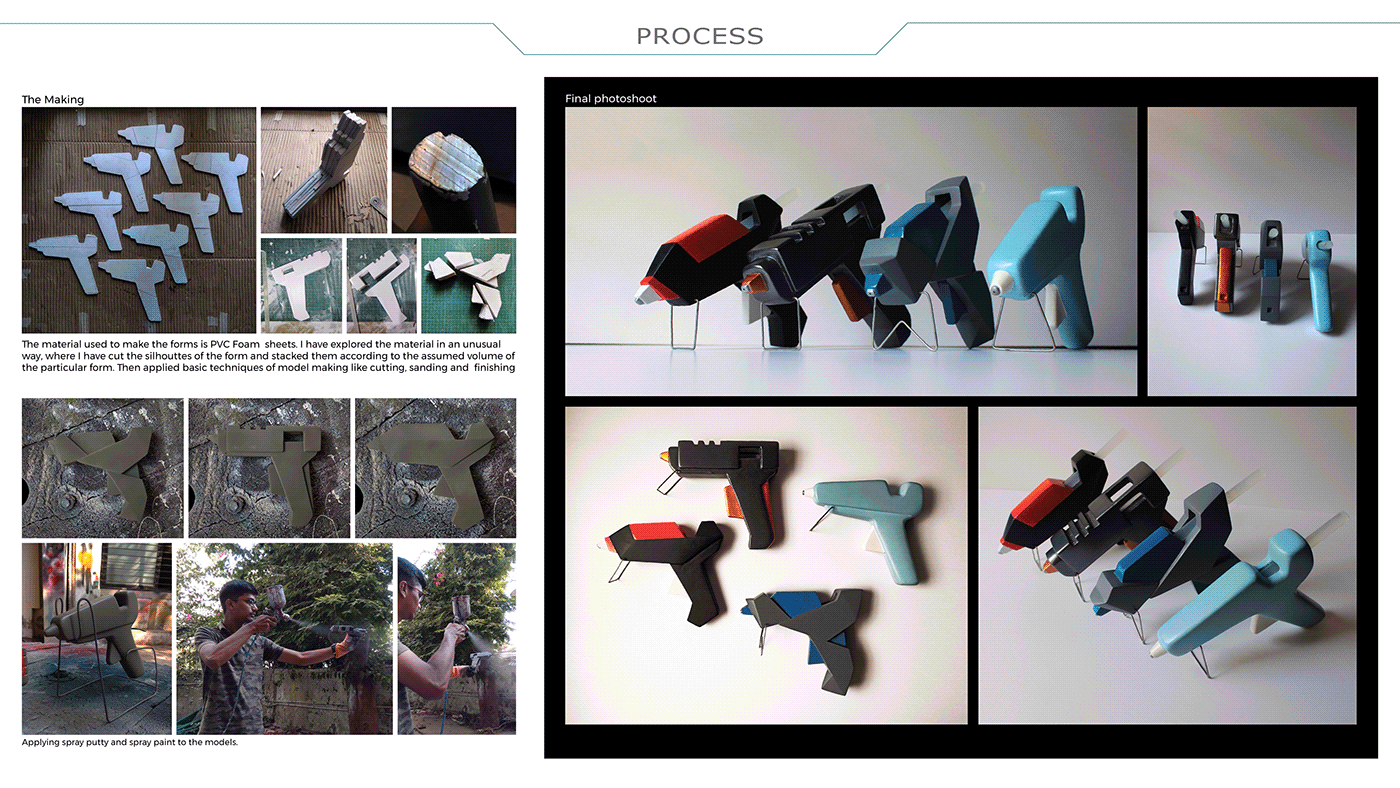 PROCESS

The Making

The material used to make the forms is PVC Foam sheets. I have explored the material in an unusual way, where I have cut the silhouttes of the form and stacked them according to the assumed volume of the particular form. Then applied basic techniques of model making like cutting, sanding and finishing

Applying spray putty and spray paint to the models.

Final photoshoot