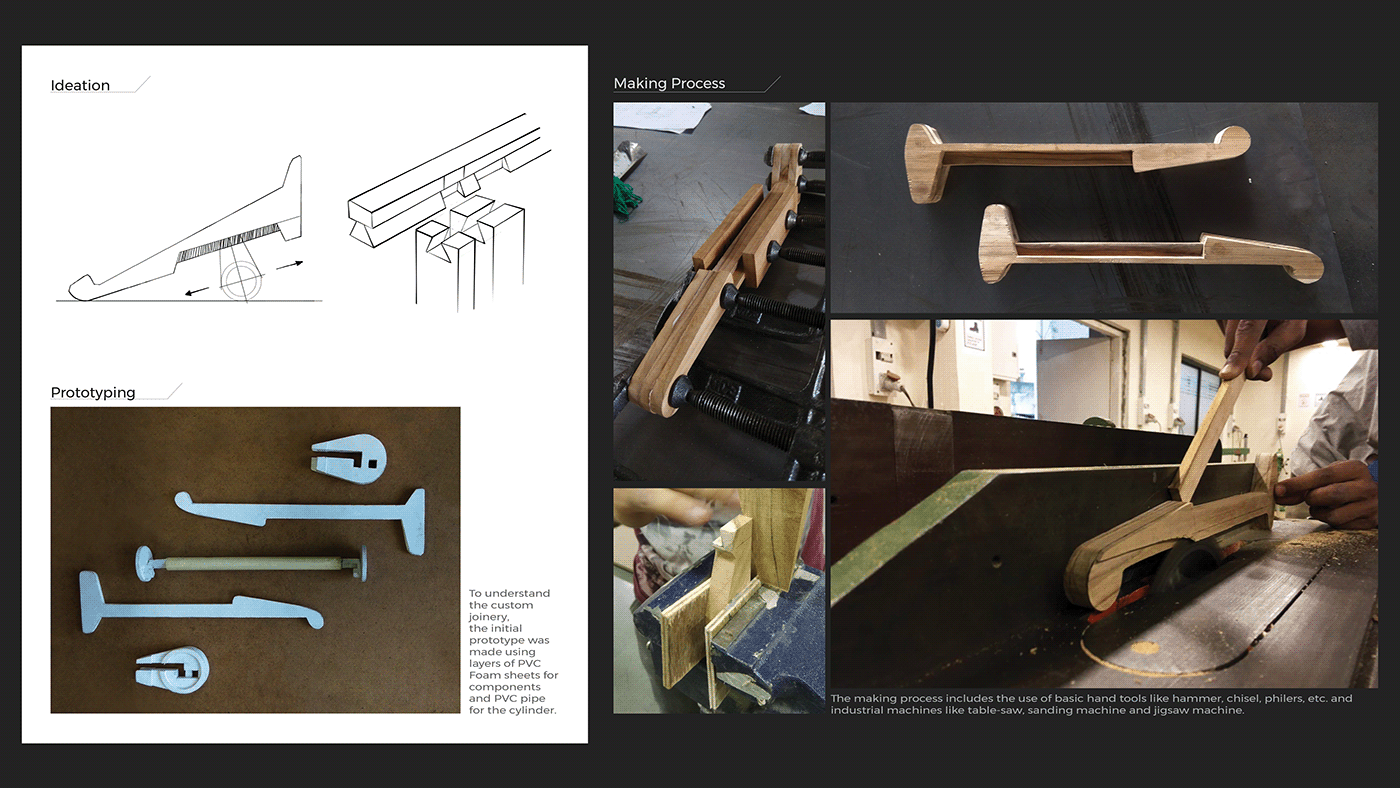 Ideation

Prototyping

To understand the custom joinery, the initial prototype was made using layers of PVC Foam sheets for components and PVC pipe for the cylinder.

Making Process

The making process includes the use of basic hand tools like hammer, chisel, philers, etc. and industrial machines like table-saw, sanding machine and jigsaw machine.