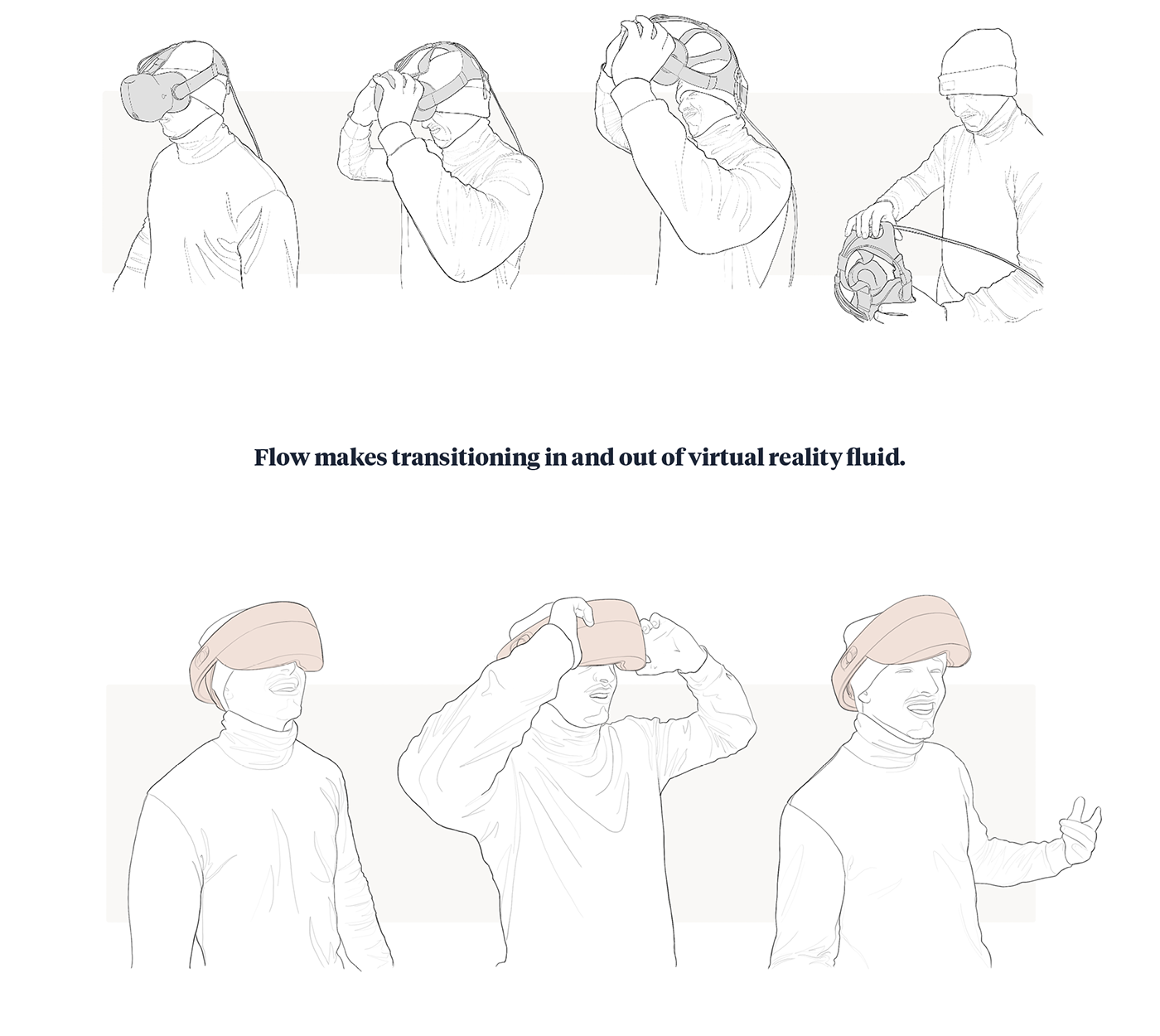 Flow makes transitioning in and out of virtual reality fluid.