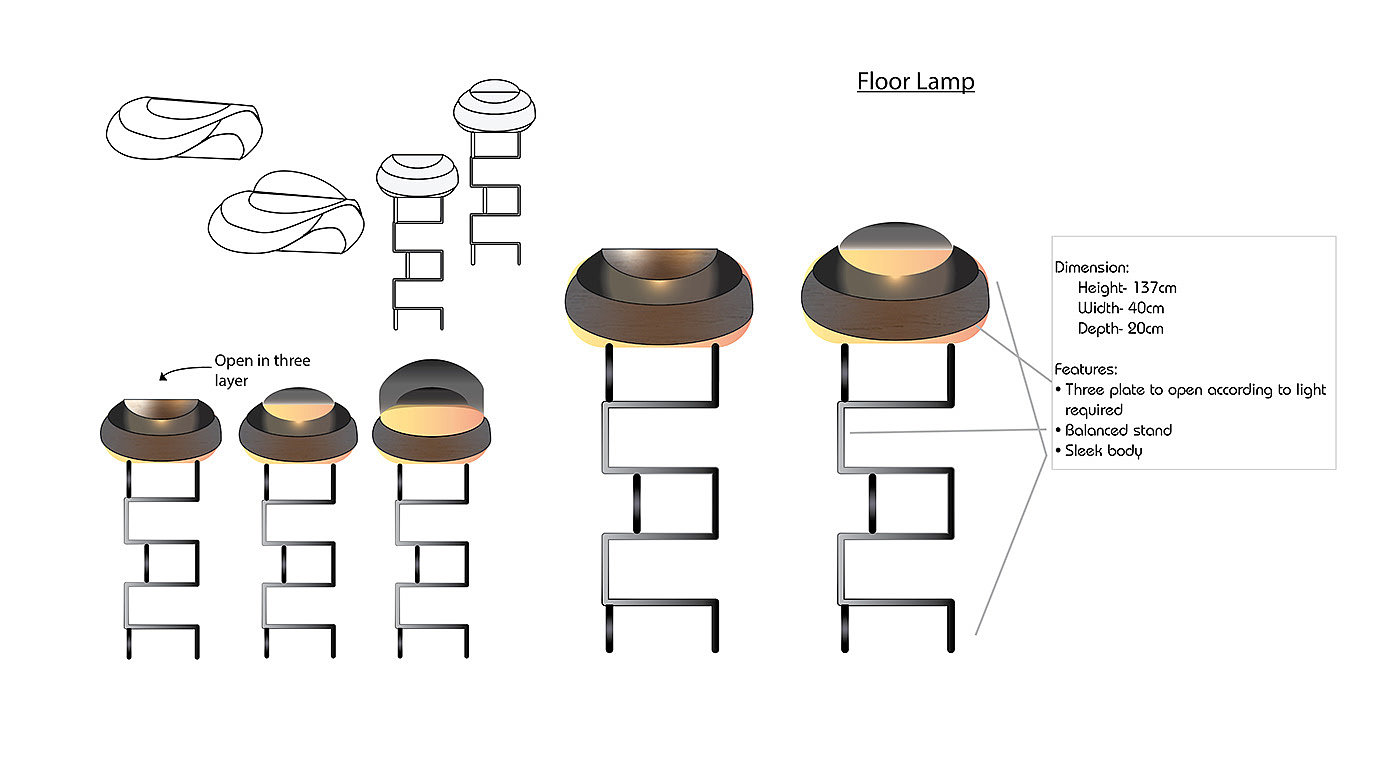 Floor Lamp

Open in three layer

Dimension:
Height- 137cm
Width- 40cm
Depth- 20cm

Features:
• Three plate to open according to light required
• Balanced stand
• Sleek body