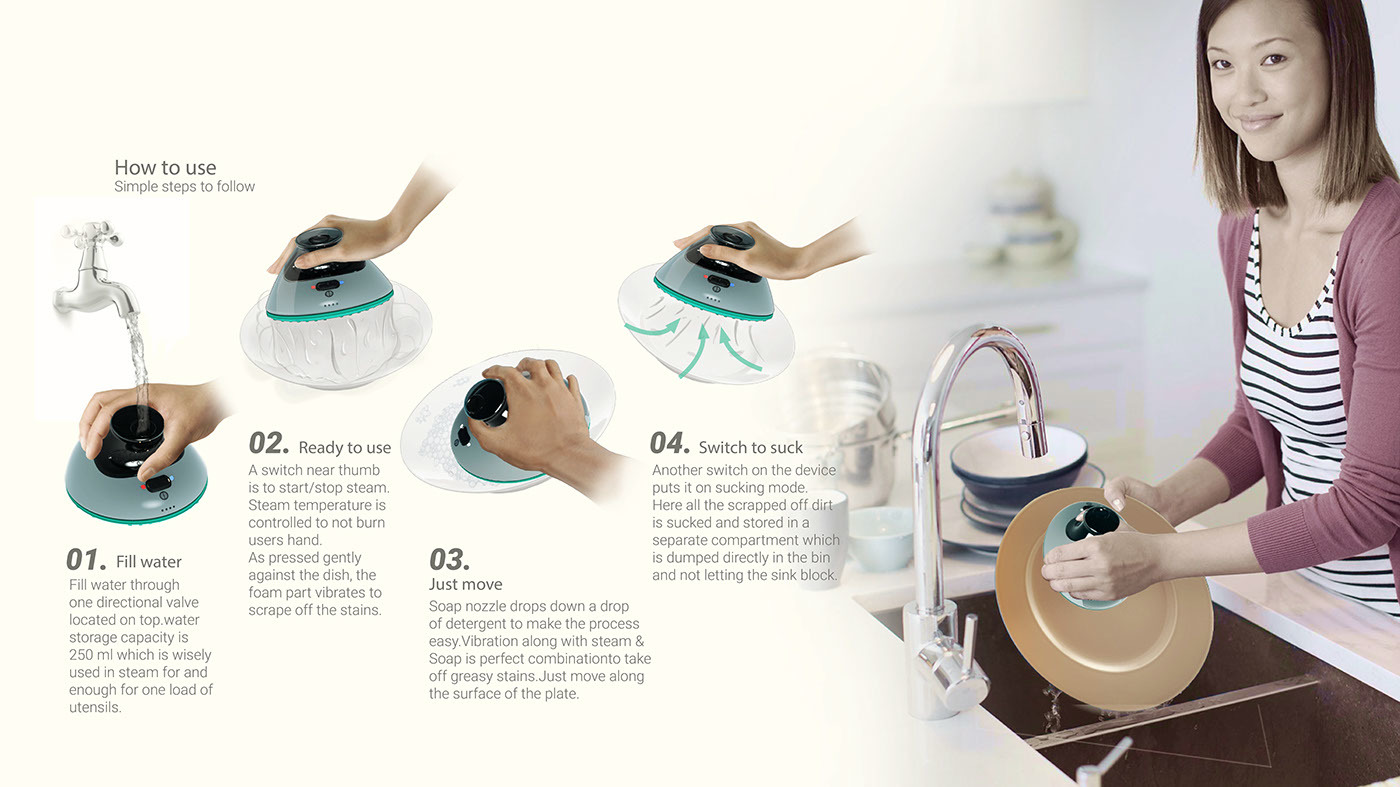 How to use
Simple steps to follow

01. Fill water
Fill water through one directional valve located on top.water storage capacity is 250 ml which is wisely used in steam for and enough for one load of utensils.

02. Ready to use
A switch near thumb is to start/stop steam. Steam temperature is controlled to not burn users hand.
As pressed gently against the dish, the foam part vibrates to scrape off the stains.

03.
Just move
Soap nozzle drops down a drop of detergent to make the process easy.Vibration along with steam & Soap is perfect combinationto take off greasy stains.Just move along the surface of the plate.

04. Switch to suck
Another switch on the device puts it on sucking mode. Here all the scrapped off dirt is sucked and stored in a separate compartment which is dumped directly in the bin and not letting the sink block.