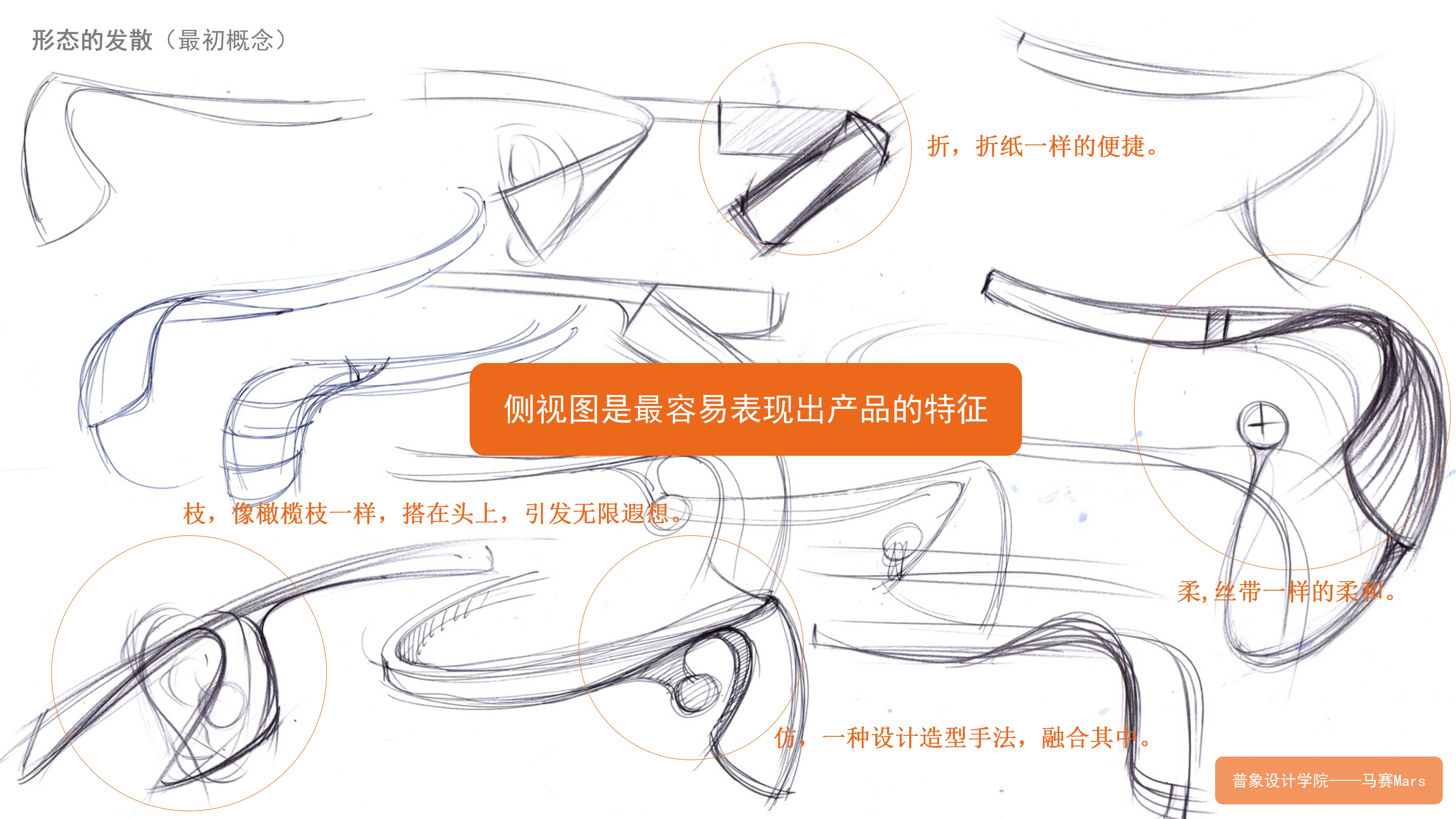 形态的发散（最初概念）

折，折纸一样的便捷。

侧视图是最容易表现出产品的特征

枝，像橄榄枝一样，搭在头上，引发无限遐想。

柔，丝带一样的柔和。

仿，一种设计造型手法，融合其中。

普象设计学院——马赛Mars