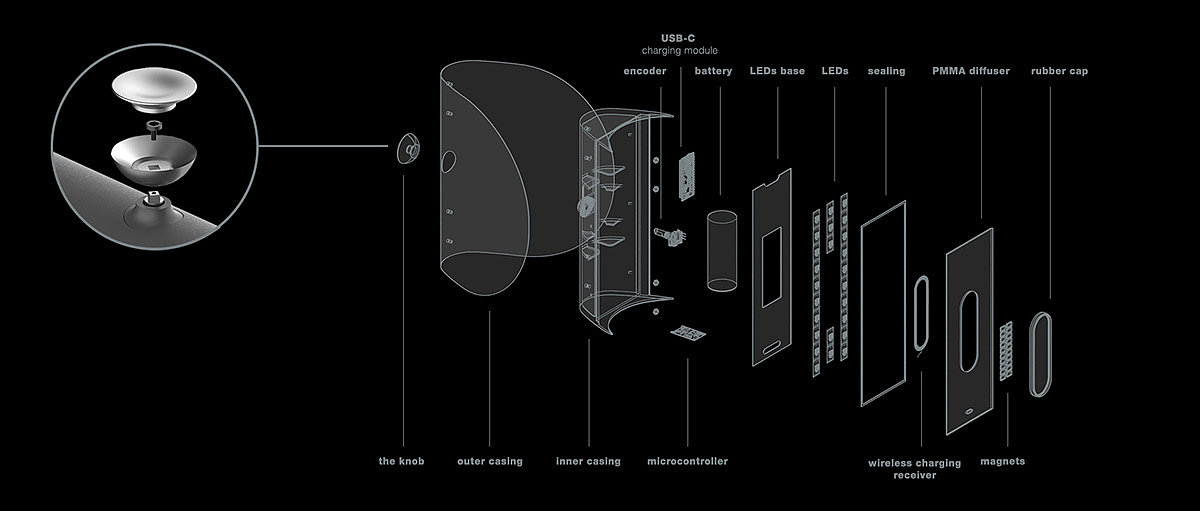 USB-C
charging module

encoder

battery

LEDs base

LEDs

sealing

PMMA diffuser

rubber cap

the knob

outer casing

inner casing

microcontroller

wireless charging receiver

magnets