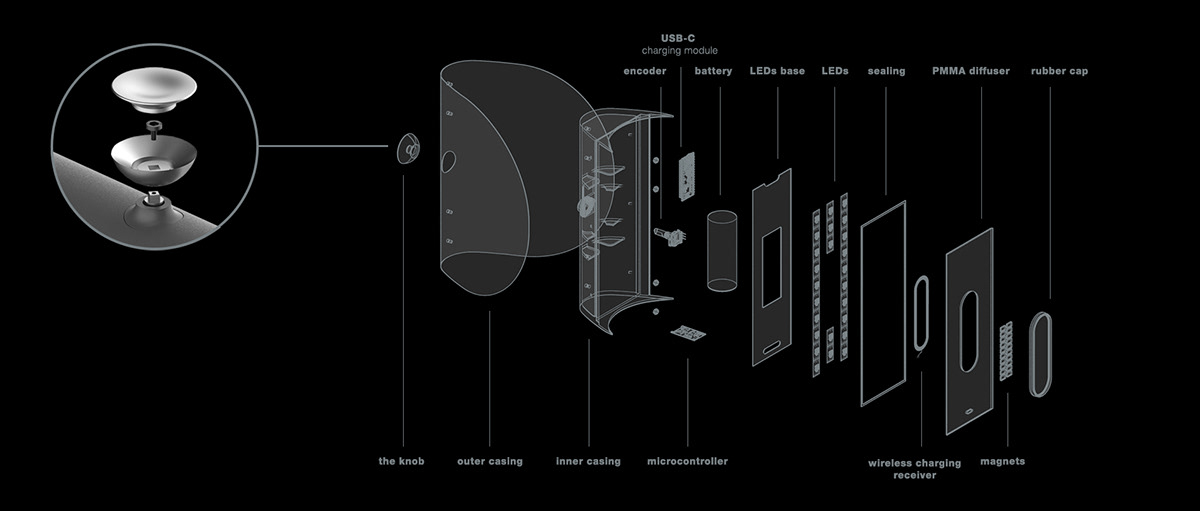 USB-C
charging module

encoder

battery

LEDs base

LEDs

sealing

PMMA diffuser

rubber cap

the knob

outer casing

inner casing

microcontroller

wireless charging receiver

magnets