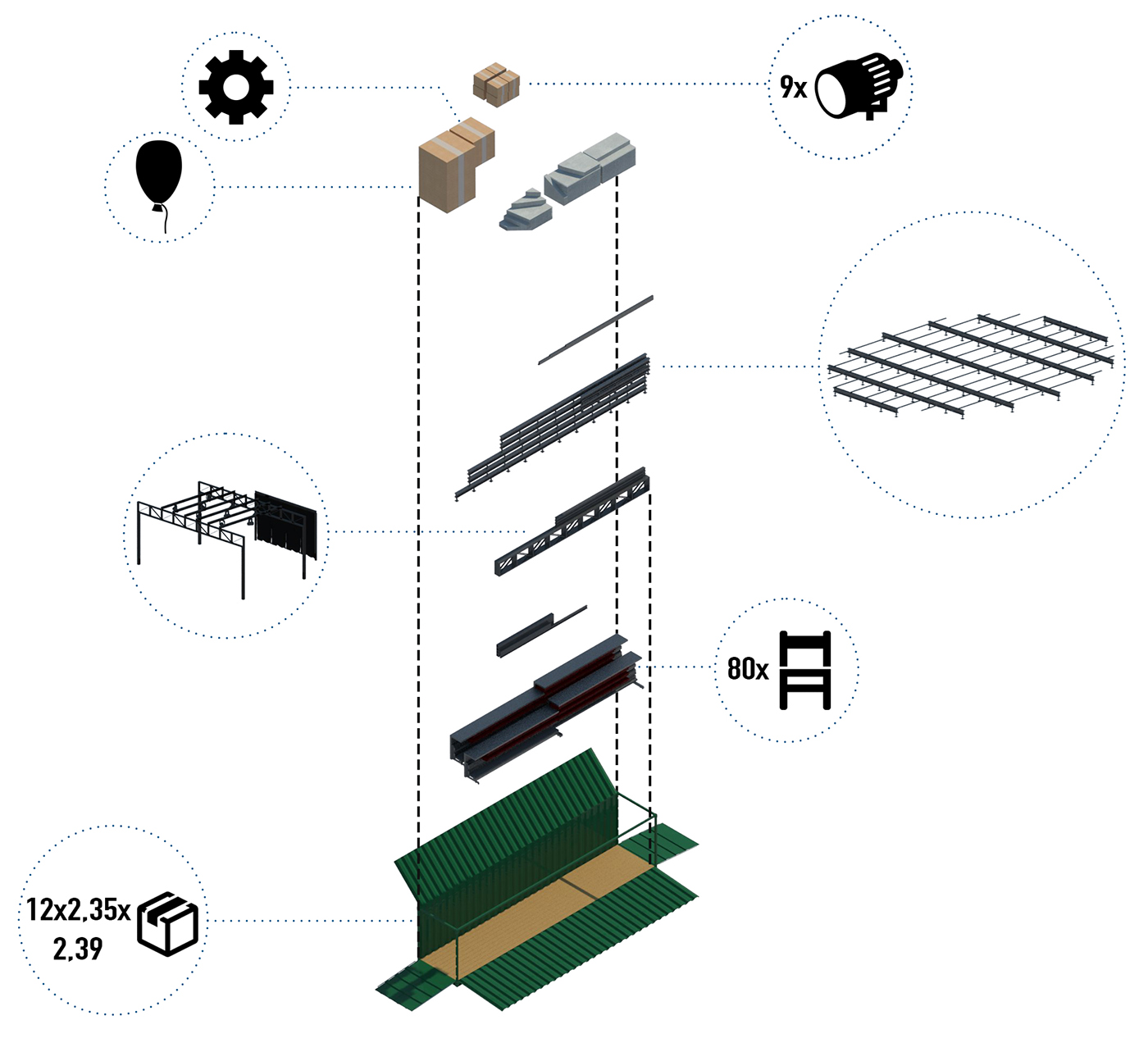 9x

80x

12x2,35x
2,39