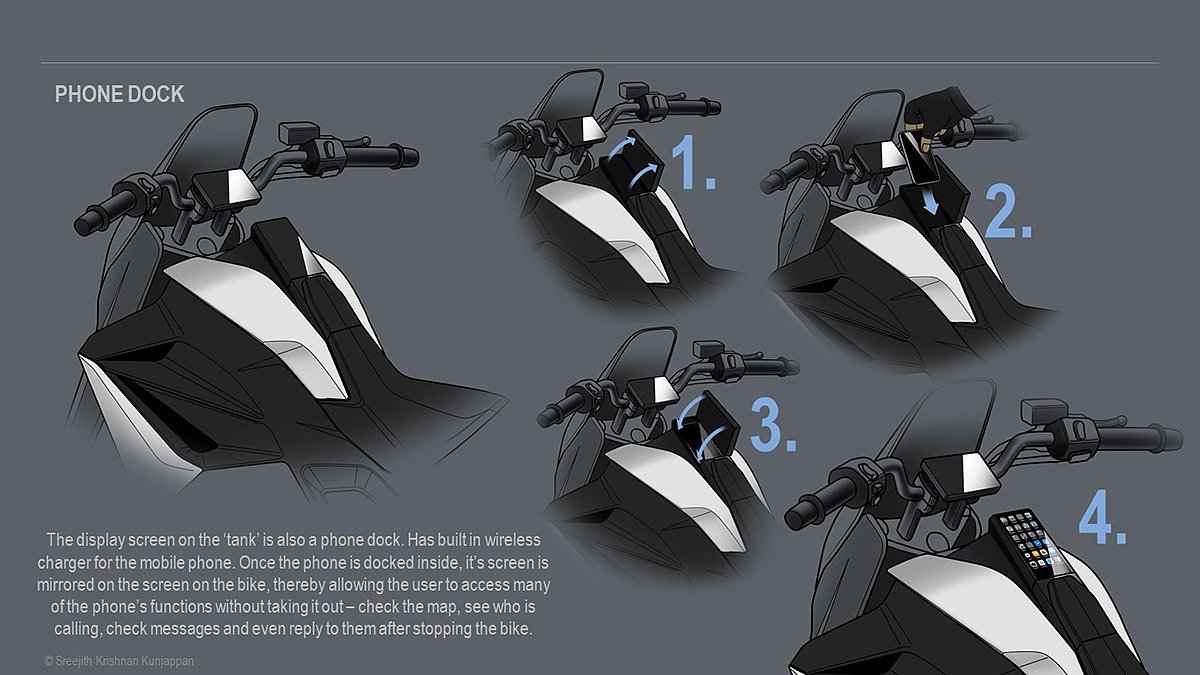 PHONE DOCK

1.

2.

3.

4.

The display screen on the 'tank' is also a phone dock. Has built in wireless charger for the mobile phone. Once the phone is docked inside, it's screen is mirrored on the screen on the bike, thereby allowing the user to access many of the phone's functions without taking it out – check the map, see who is calling, check messages and even reply to them after stopping the bike.

© Sreejith Krishnan Kunjappan