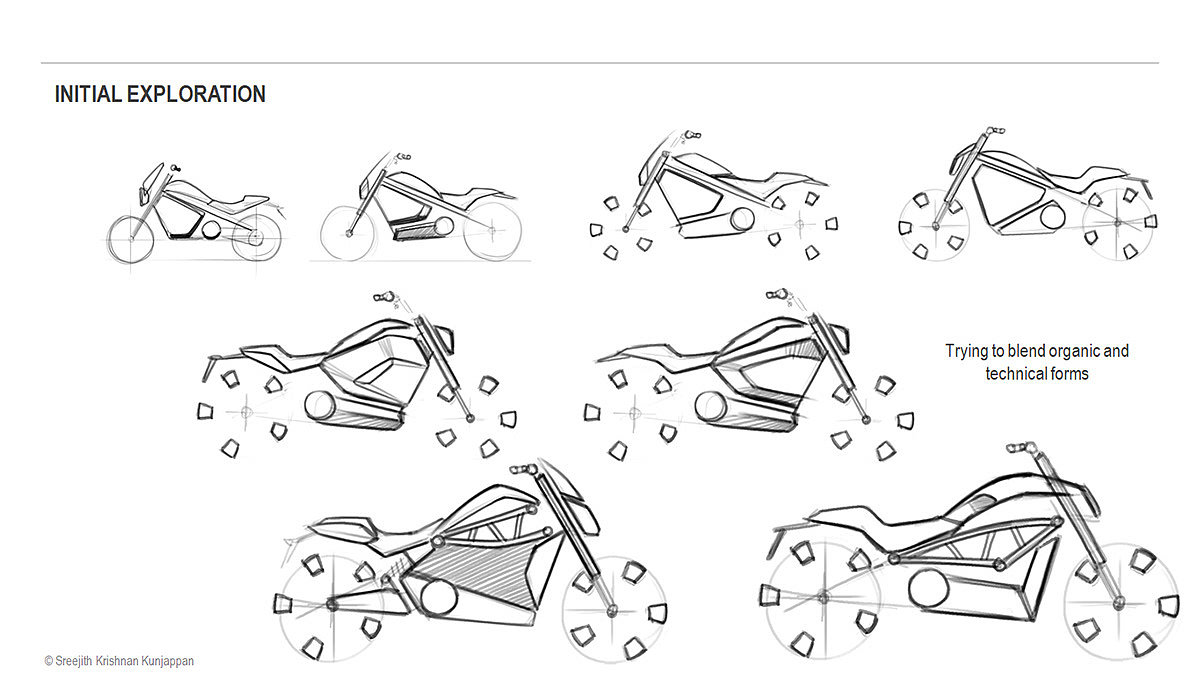 INITIAL EXPLORATION

Trying to blend organic and technical forms

© Sreejith Krishnan Kunjappan