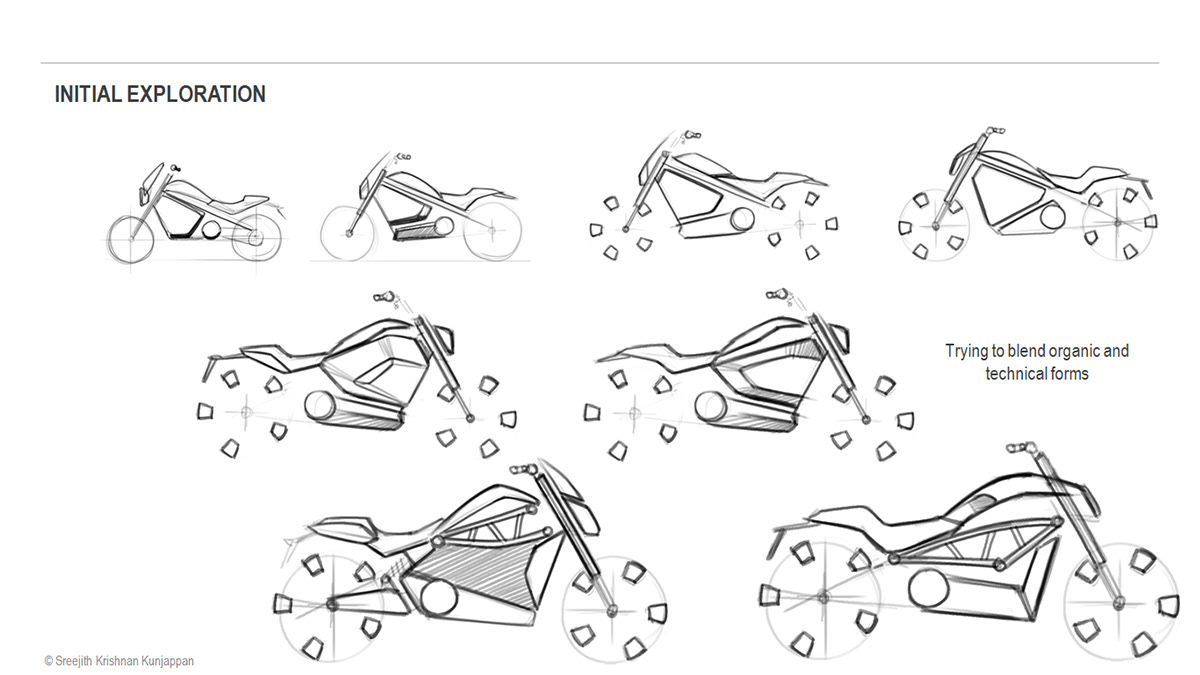 INITIAL EXPLORATION

Trying to blend organic and technical forms

© Sreejith Krishnan Kunjappan