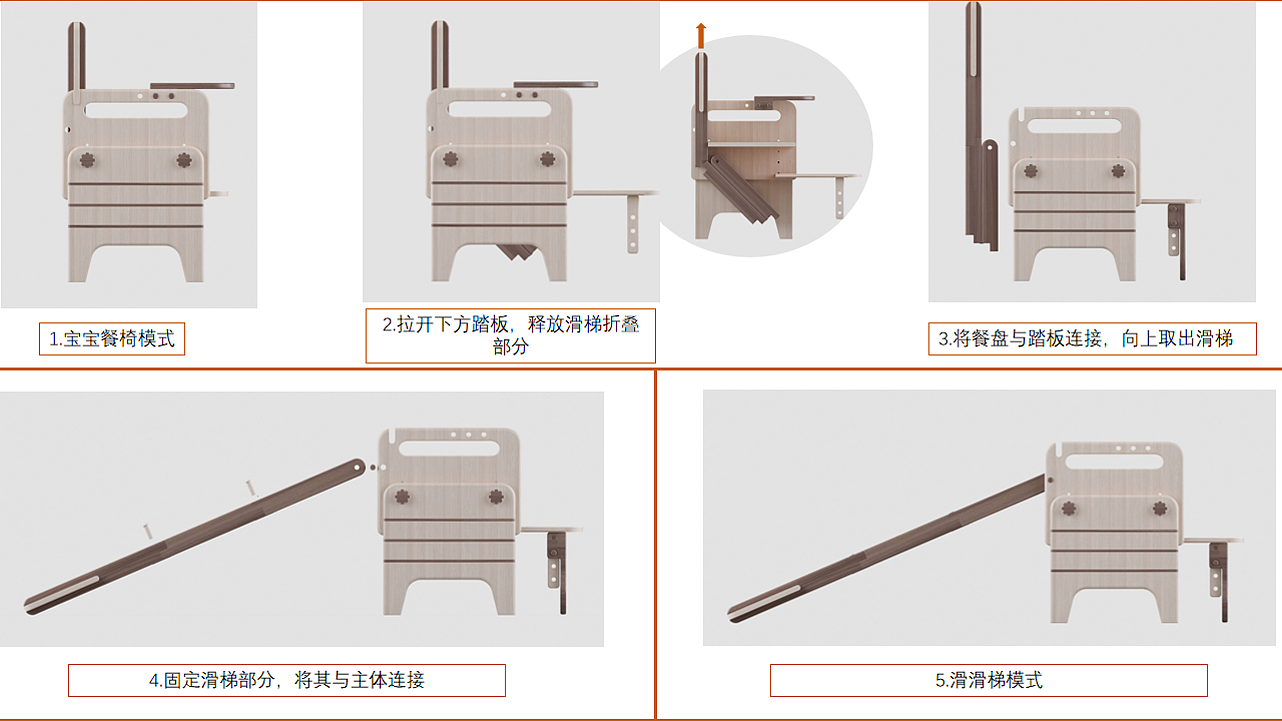 1.宝宝餐椅模式

2.拉开下方踏板，释放滑梯折叠部分

3.将餐盘与踏板连接，向上取出滑梯

4.固定滑梯部分，将其与主体连接

5.滑滑梯模式