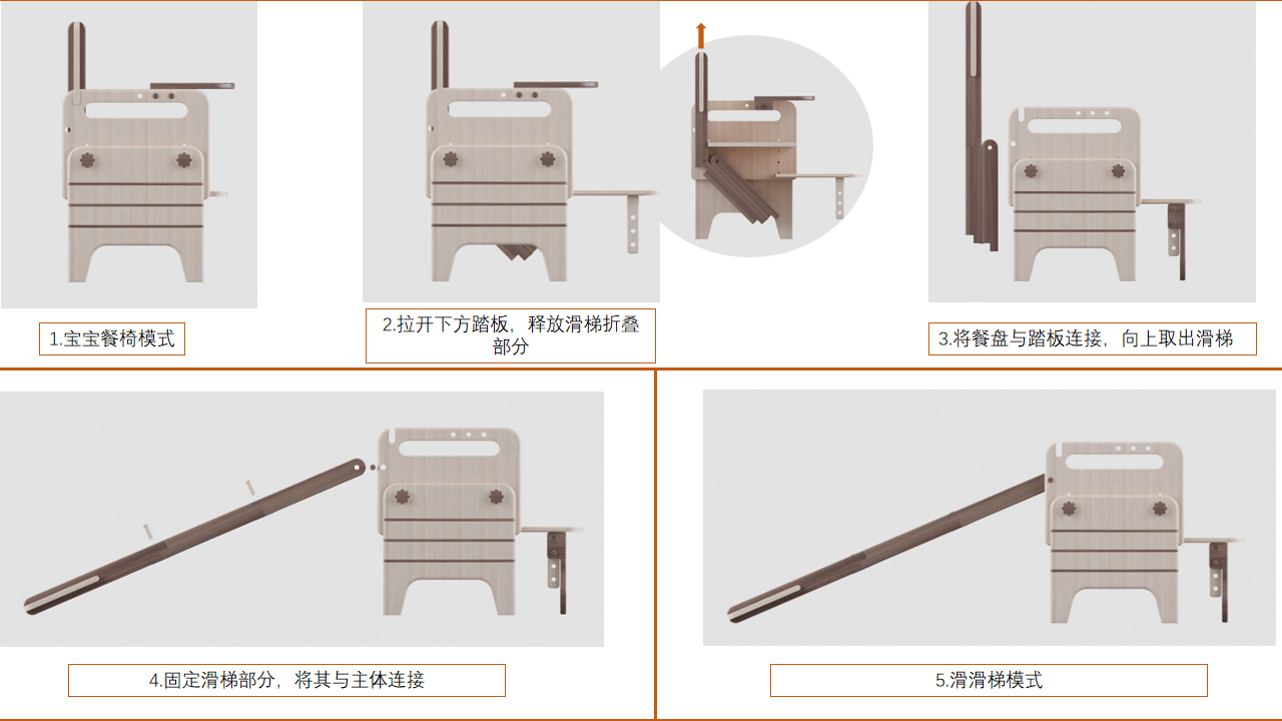 1.宝宝餐椅模式

2.拉开下方踏板，释放滑梯折叠部分

3.将餐盘与踏板连接，向上取出滑梯

4.固定滑梯部分，将其与主体连接

5.滑滑梯模式