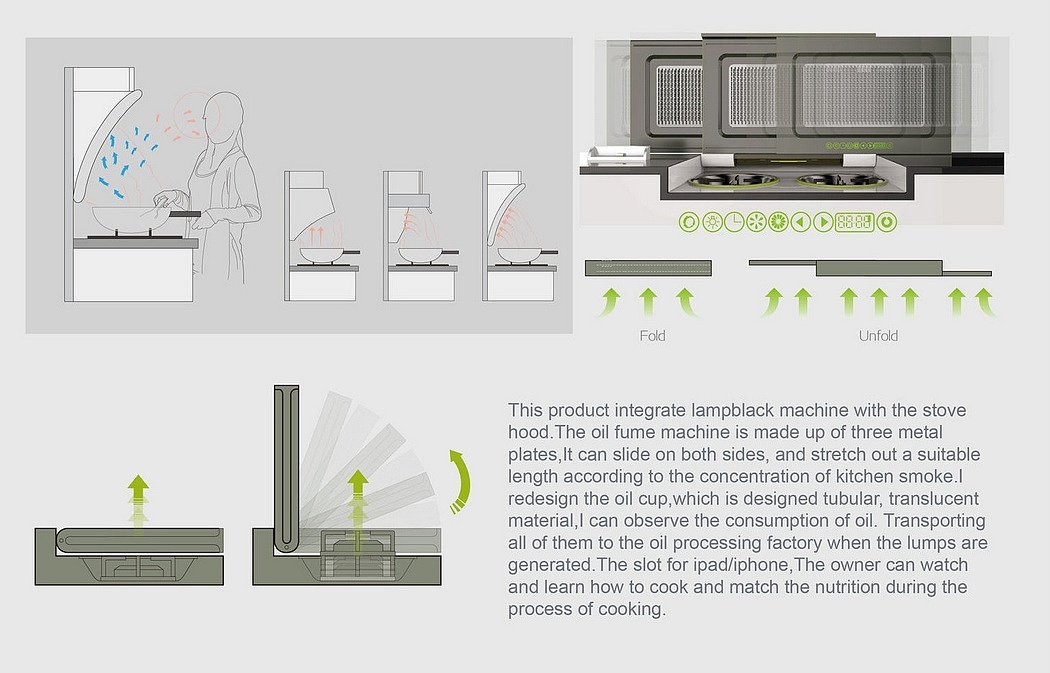 Fold

Unfold

This product integrate lampblack machine with the stove hood.The oil fume machine is made up of three metal plates,It can slide on both sides, and stretch out a suitable length according to the concentration of kitchen smoke.I redesign the oil cup,which is designed tubular, translucent material,I can observe the consumption of oil. Transporting all of them to the oil processing factory when the lumps are generated.The slot for ipad/iphone,The owner can watch and learn how to cook and match the nutrition during the process of cooking.