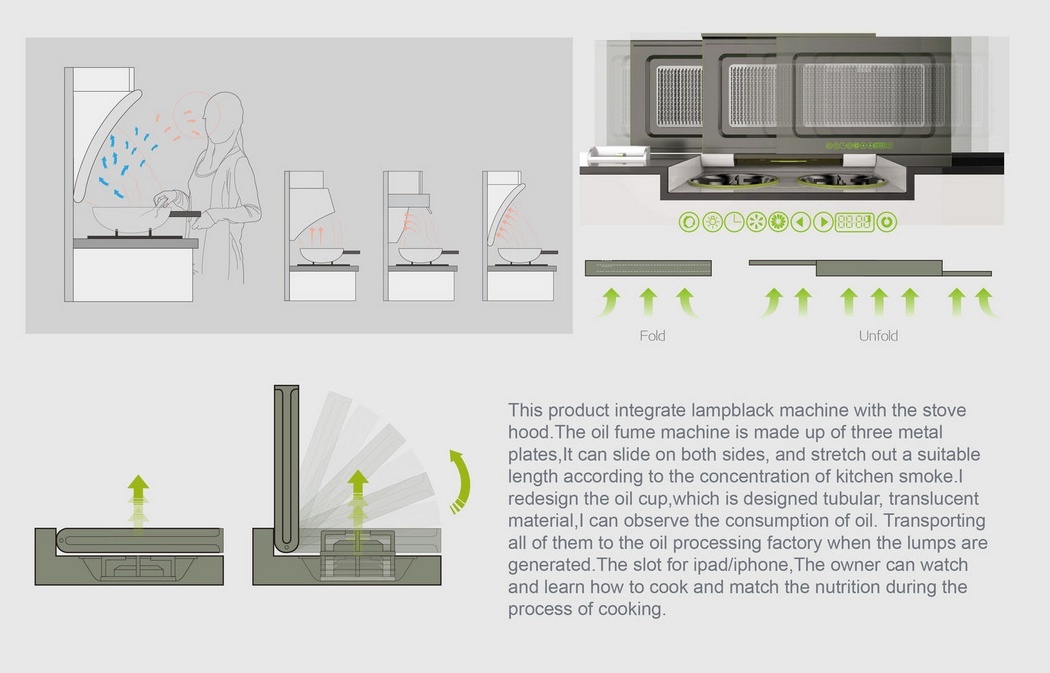 Fold

Unfold

This product integrate lampblack machine with the stove hood.The oil fume machine is made up of three metal plates,It can slide on both sides, and stretch out a suitable length according to the concentration of kitchen smoke.I redesign the oil cup,which is designed tubular, translucent material,I can observe the consumption of oil. Transporting all of them to the oil processing factory when the lumps are generated.The slot for ipad/iphone,The owner can watch and learn how to cook and match the nutrition during the process of cooking.