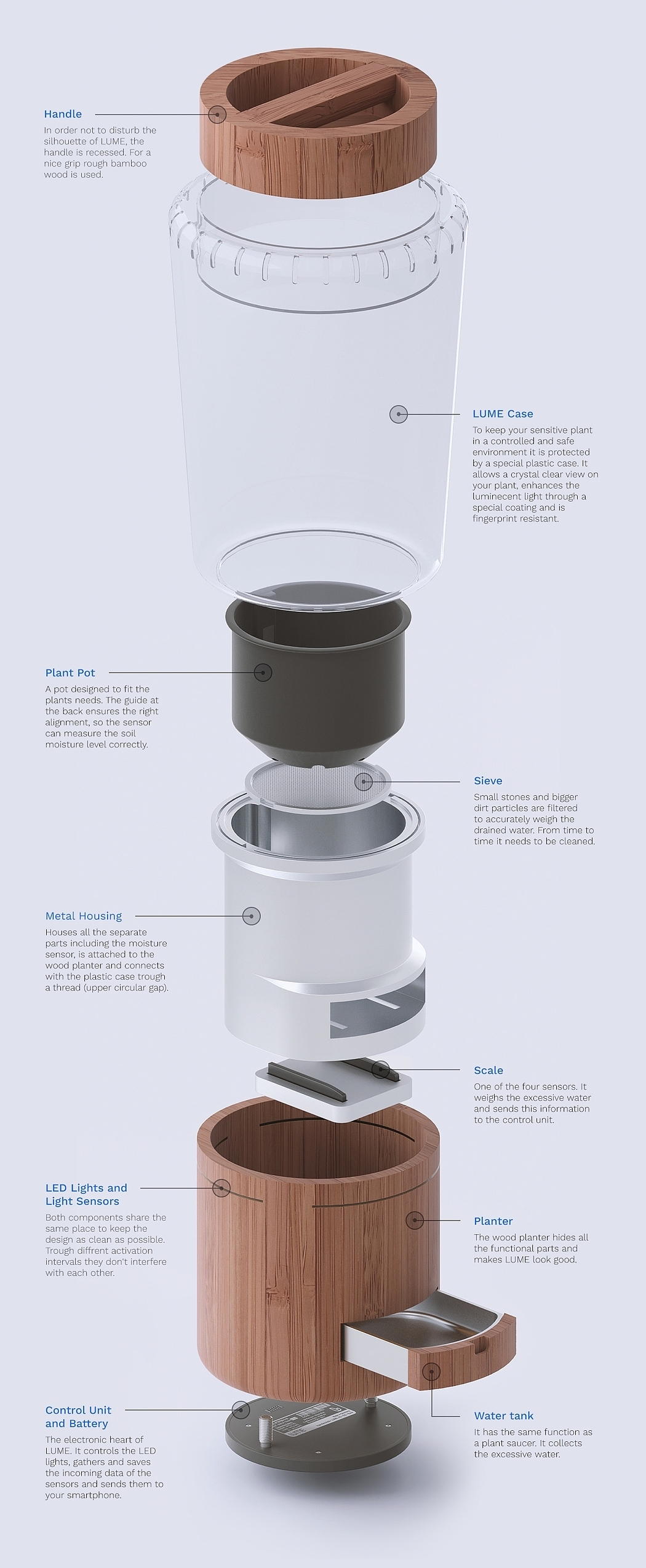 Handle

In order not to disturb the silhouette of LUME, the handle is recessed. For a nice grip rough bamboo wood is used.

LUME Case

To keep your sensitive plant in a controlled and safe environment it is protected by a special plastic case. It allows a crystal clear view on your plant, enhances the luminecent light through a special coating and is fingerprint resistant.

Plant Pot

A pot designed to fit the plants needs. The guide at the back ensures the right alignment, so the sensor can measure the soil moisture level correctly.

Sieve

Small stones and bigger dirt particles are filtered to accurately weigh the drained water. From time to time it needs to be cleaned.

Metal Housing

Houses all the separate parts including the moisture sensor, is attached to the wood planter and connects with the plastic case trough a thread (upper circular gap).

Scale

One of the four sensors. It weighs the excessive water and sends this information to the control unit.

LED Lights and Light Sensors

Both components share the same place to keep the design as clean as possible. Trough diffrent activation intervals they don't interfere with each other.

Planter

The wood planter hides all the functional parts and makes LUME look good.

Control Unit and Battery

The electronic heart of LUME. It controls the LED lights, gathers and saves the incoming data of the sensors and sends them to your smartphone.

Water tank

It has the same function as a plant saucer. It collects the excessive water.