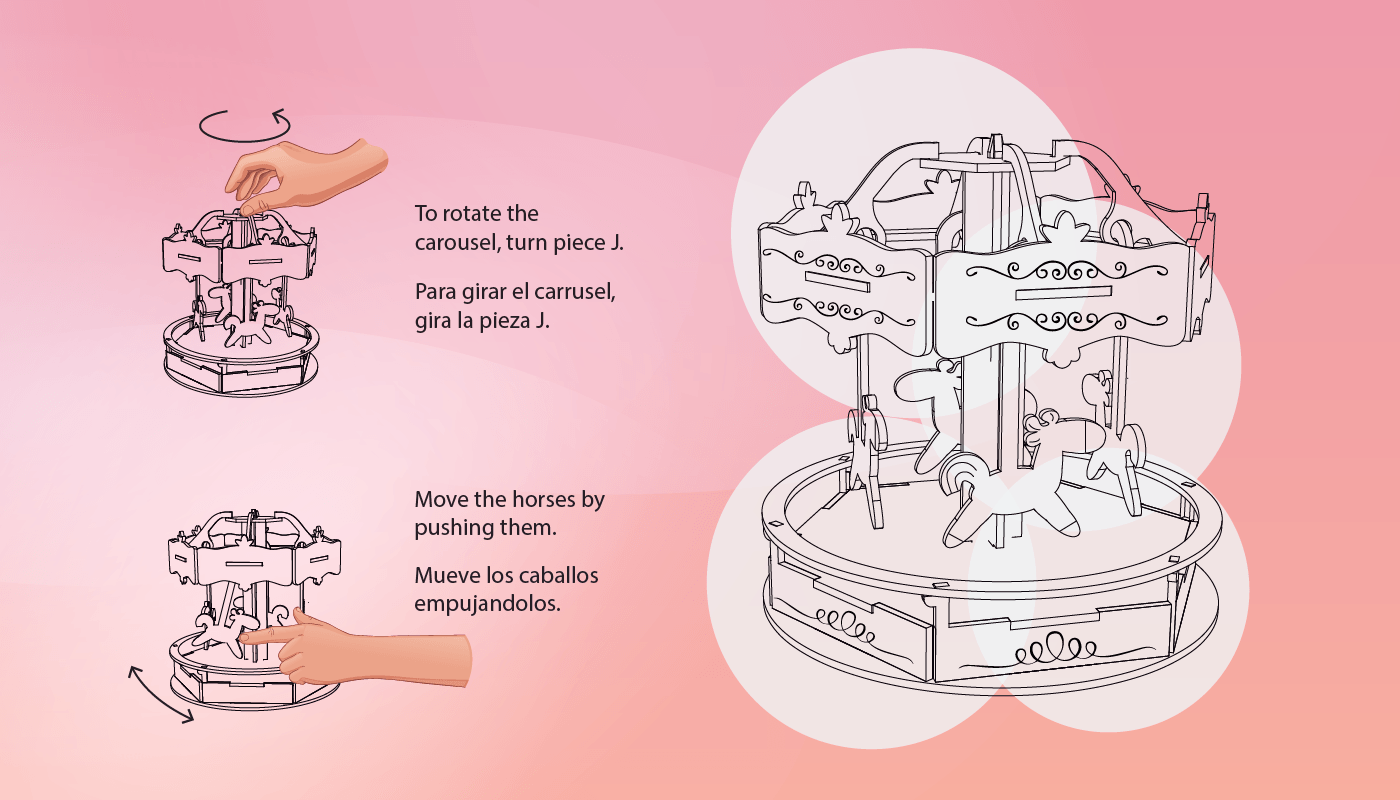 To rotate the carousel, turn piece J.

Para girar el carrusel, gira la pieza J.

Move the horses by pushing them.

Mueve los caballos empujandolos.