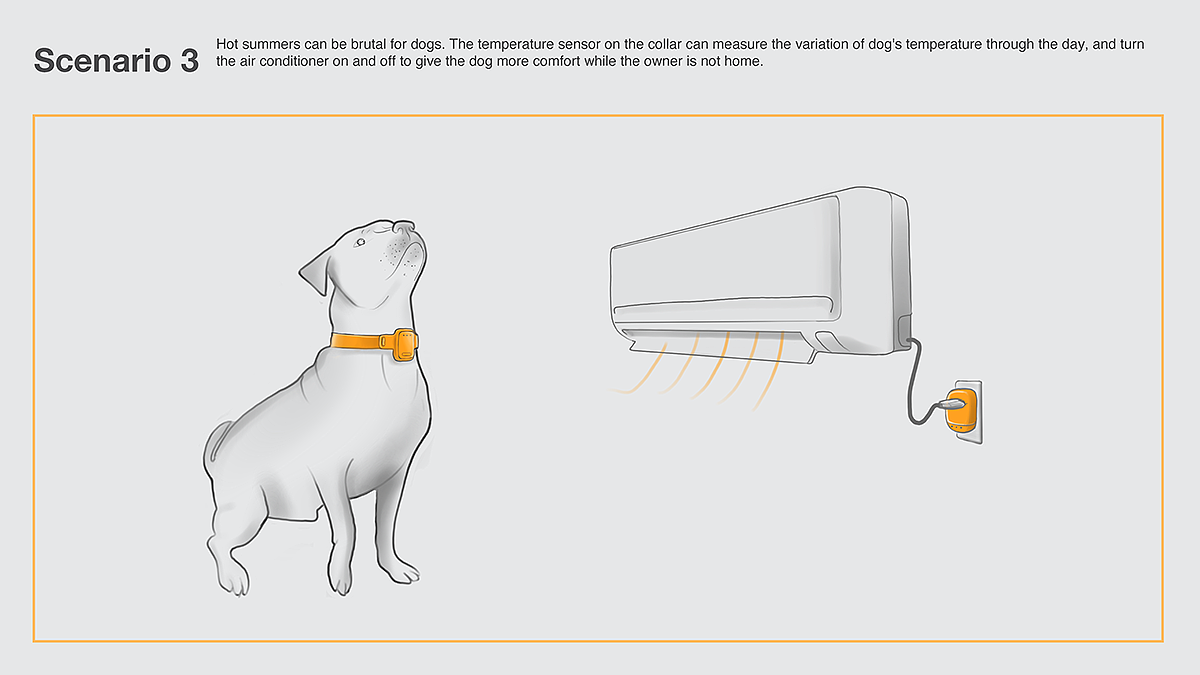 Scenario 3

Hot summers can be brutal for dogs. The temperature sensor on the collar can measure the variation of dog's temperature through the day, and turn the air conditioner on and off to give the dog more comfort while the owner is not home.