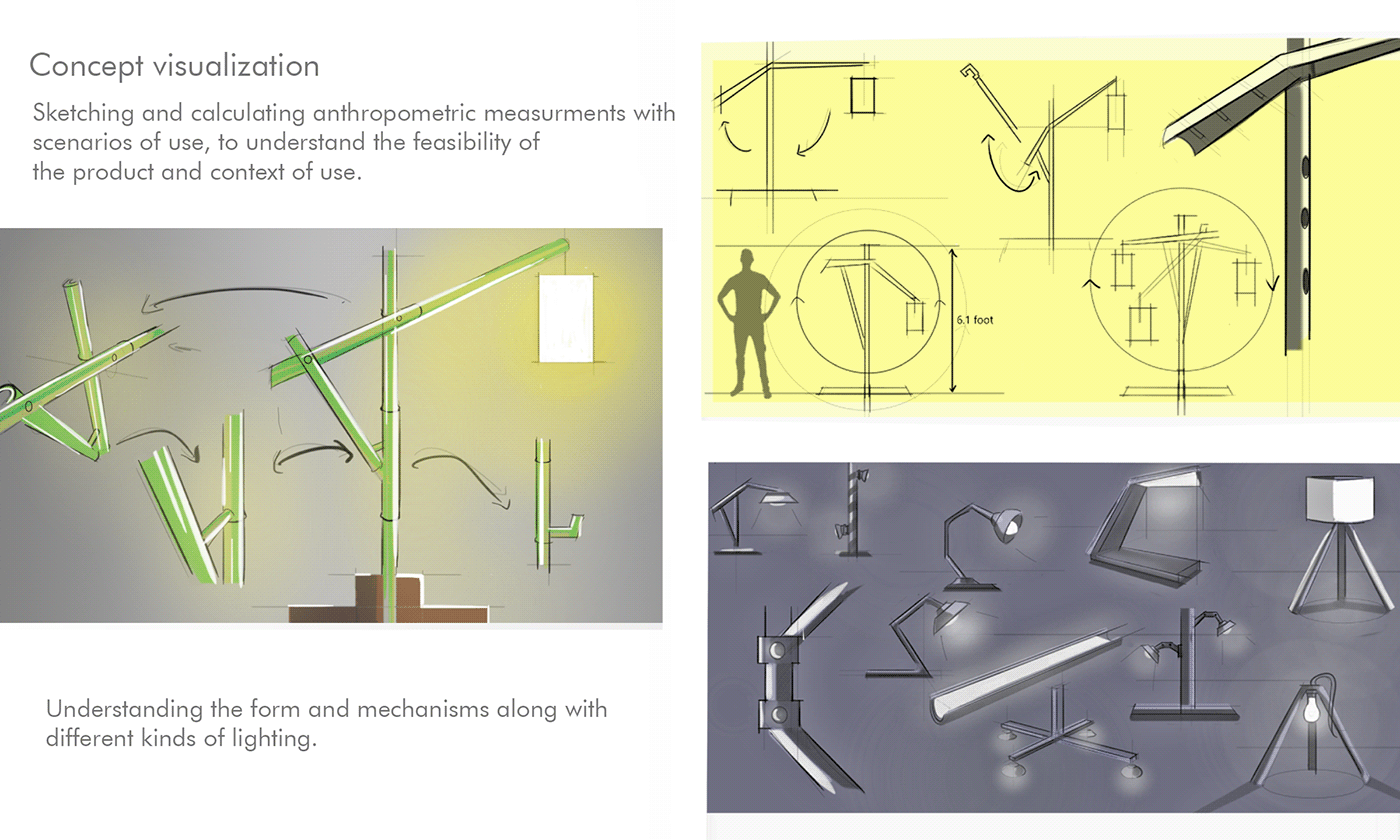 Concept visualization

Sketching and calculating anthropometric measurments with scenarios of use, to understand the feasibility of the product and context of use.

6.1 foot

Understanding the form and mechanisms along with different kinds of lighting.