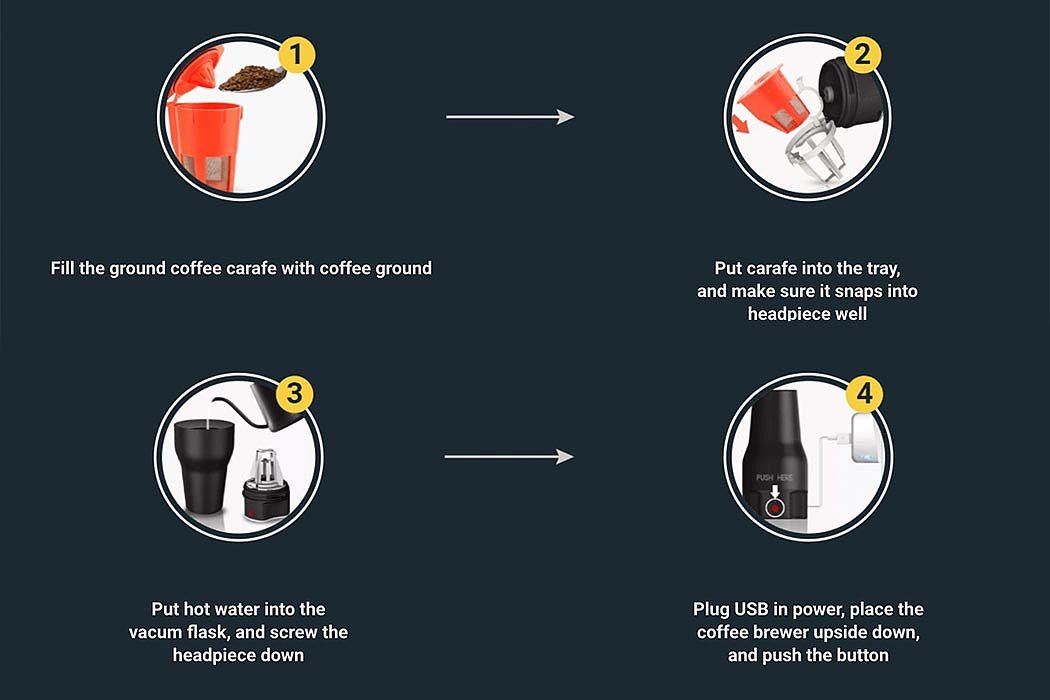 1

Fill the ground coffee carafe with coffee ground

2

Put carafe into the tray, and make sure it snaps into headpiece well

3

Put hot water into the vacum flask, and screw the headpiece down

4

PUSH HERE

Plug USB in power, place the coffee brewer upside down, and push the button