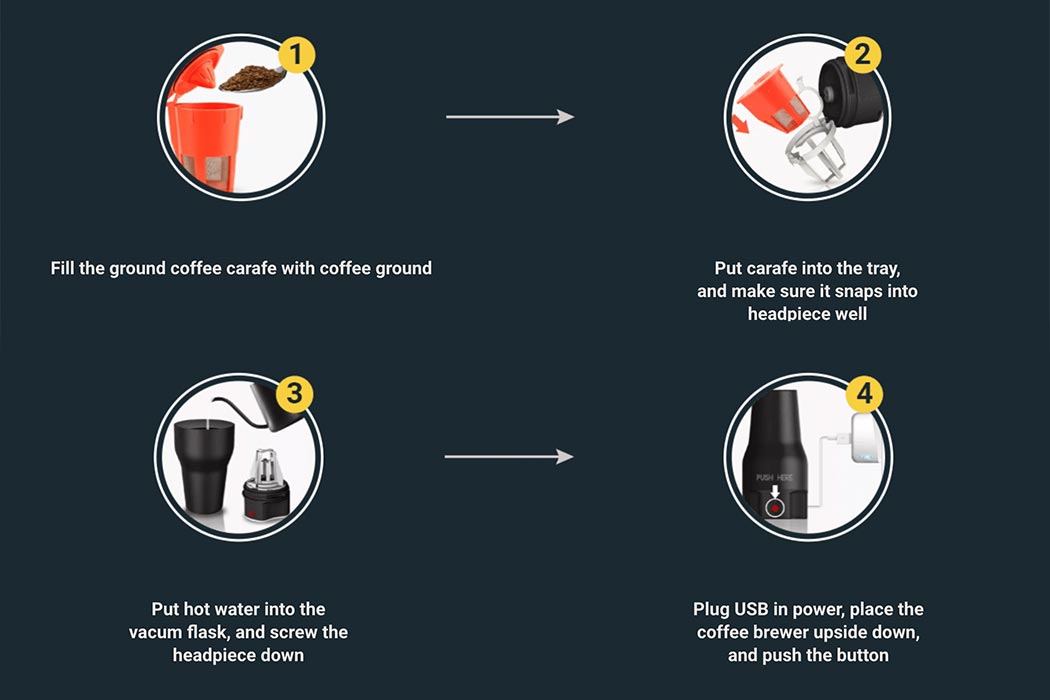 1

Fill the ground coffee carafe with coffee ground

2

Put carafe into the tray, and make sure it snaps into headpiece well

3

Put hot water into the vacum flask, and screw the headpiece down

4

PUSH HERE

Plug USB in power, place the coffee brewer upside down, and push the button