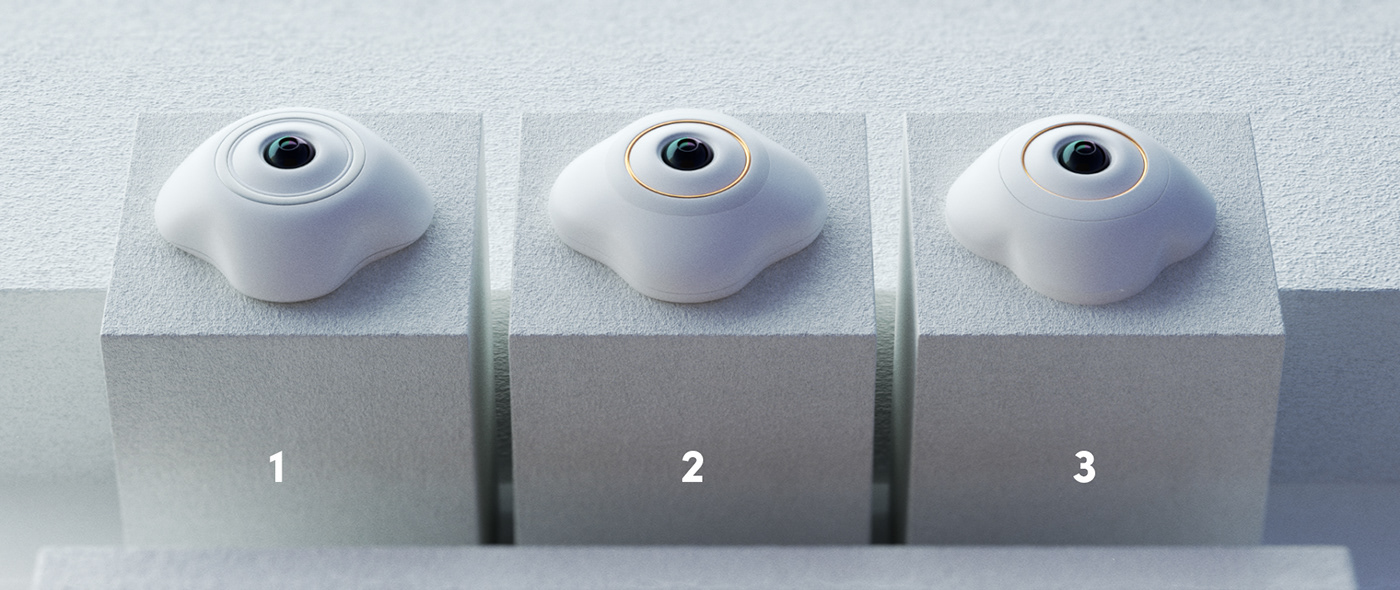 1

2

3