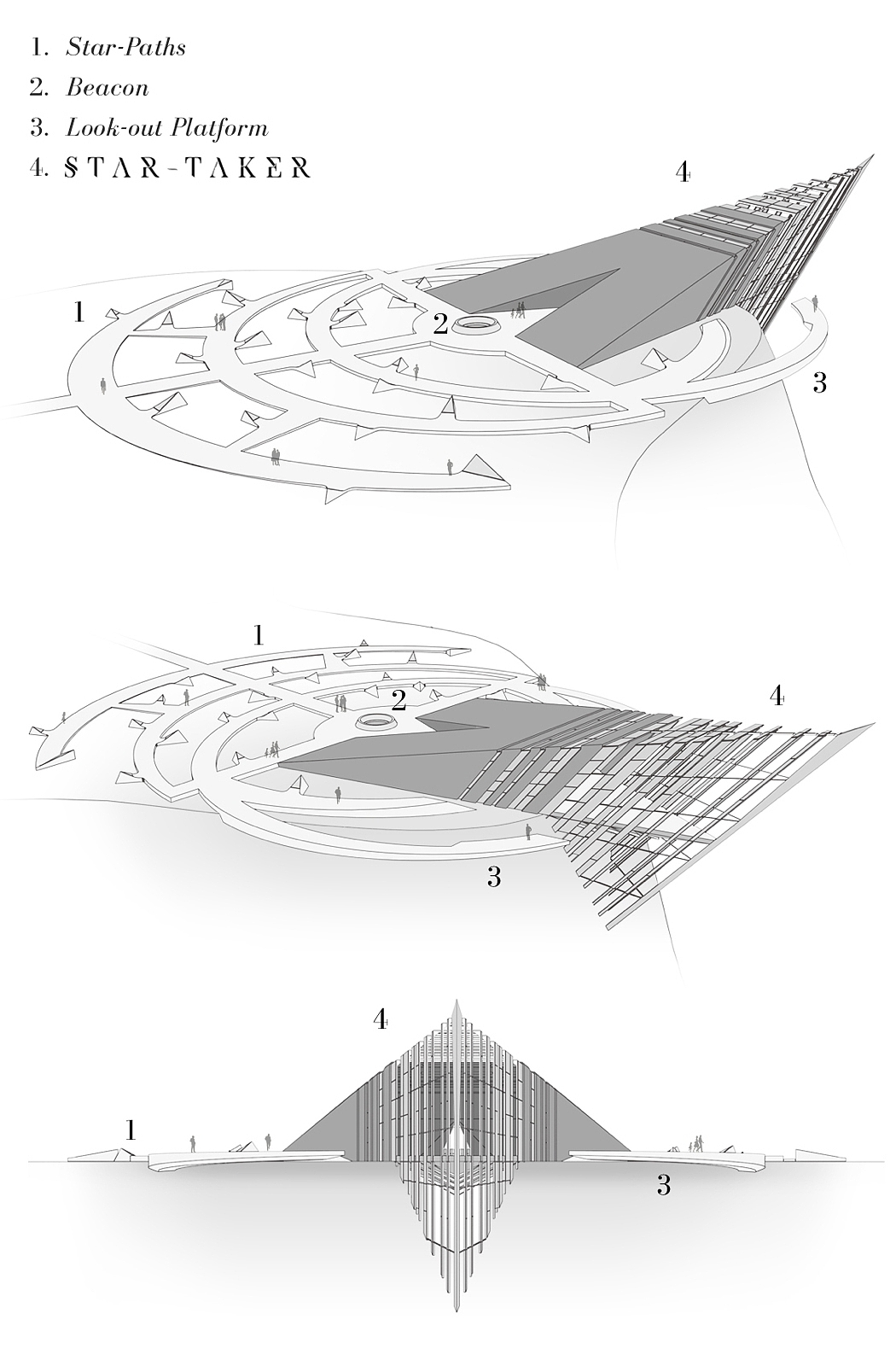 1. Star-Paths
2. Beacon
3. Look-out Platform
4. STAR-TAKER

4
1
2
3

1
2
4
3

4
1
3