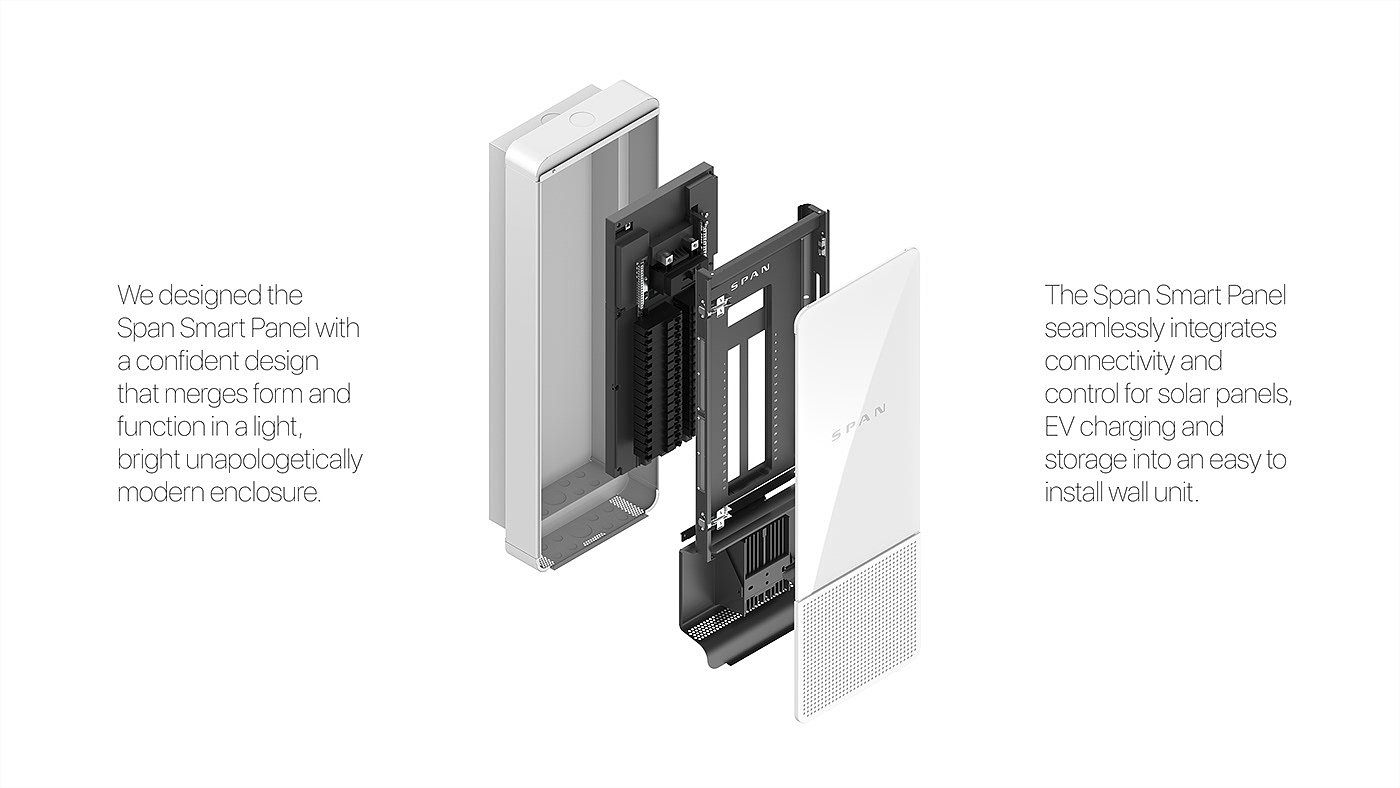 We designed the Span Smart Panel with a confident design that merges form and function in a light, bright unapologetically modern enclosure.

SPAN

SPAN

The Span Smart Panel seamlessly integrates connectivity and control for solar panels, EV charging and storage into an easy to install wall unit.