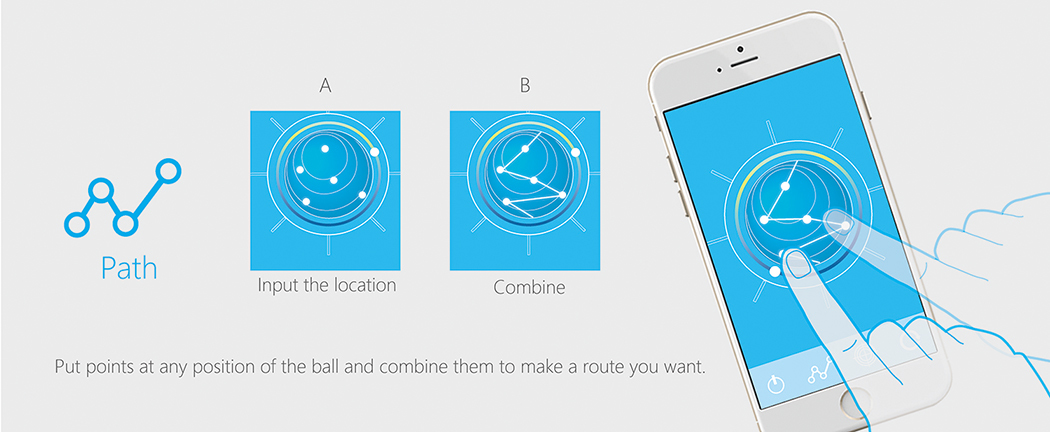 Path

A

Input the location

B

Combine

Put points at any position of the ball and combine them to make a route you want.