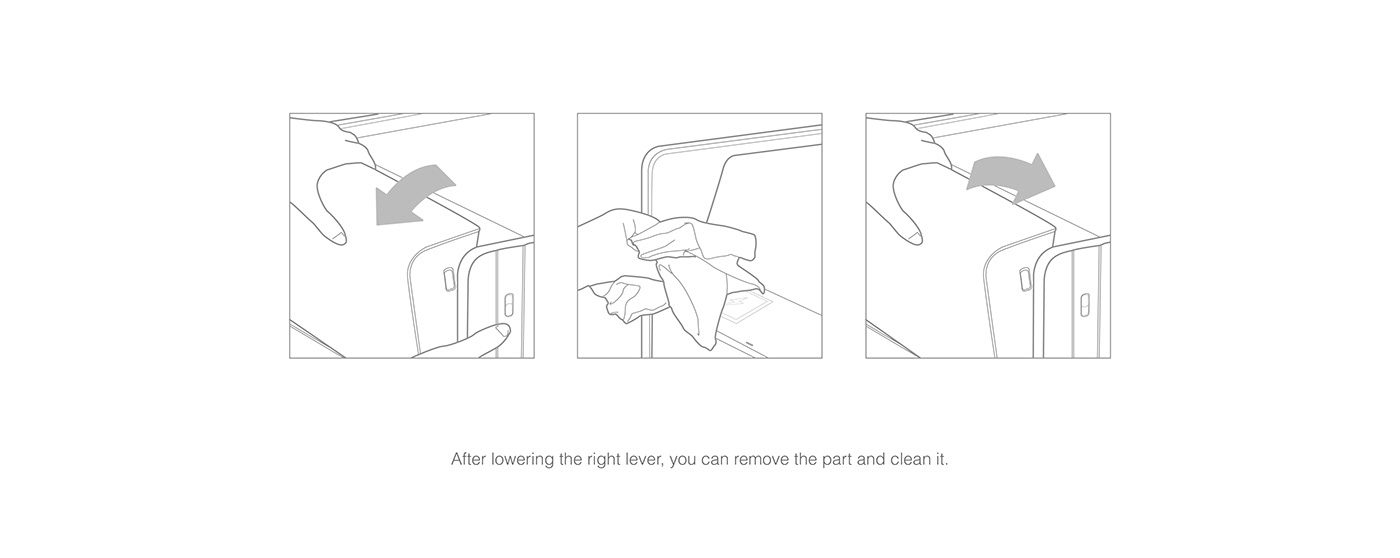 After lowering the right lever, you can remove the part and clean it.