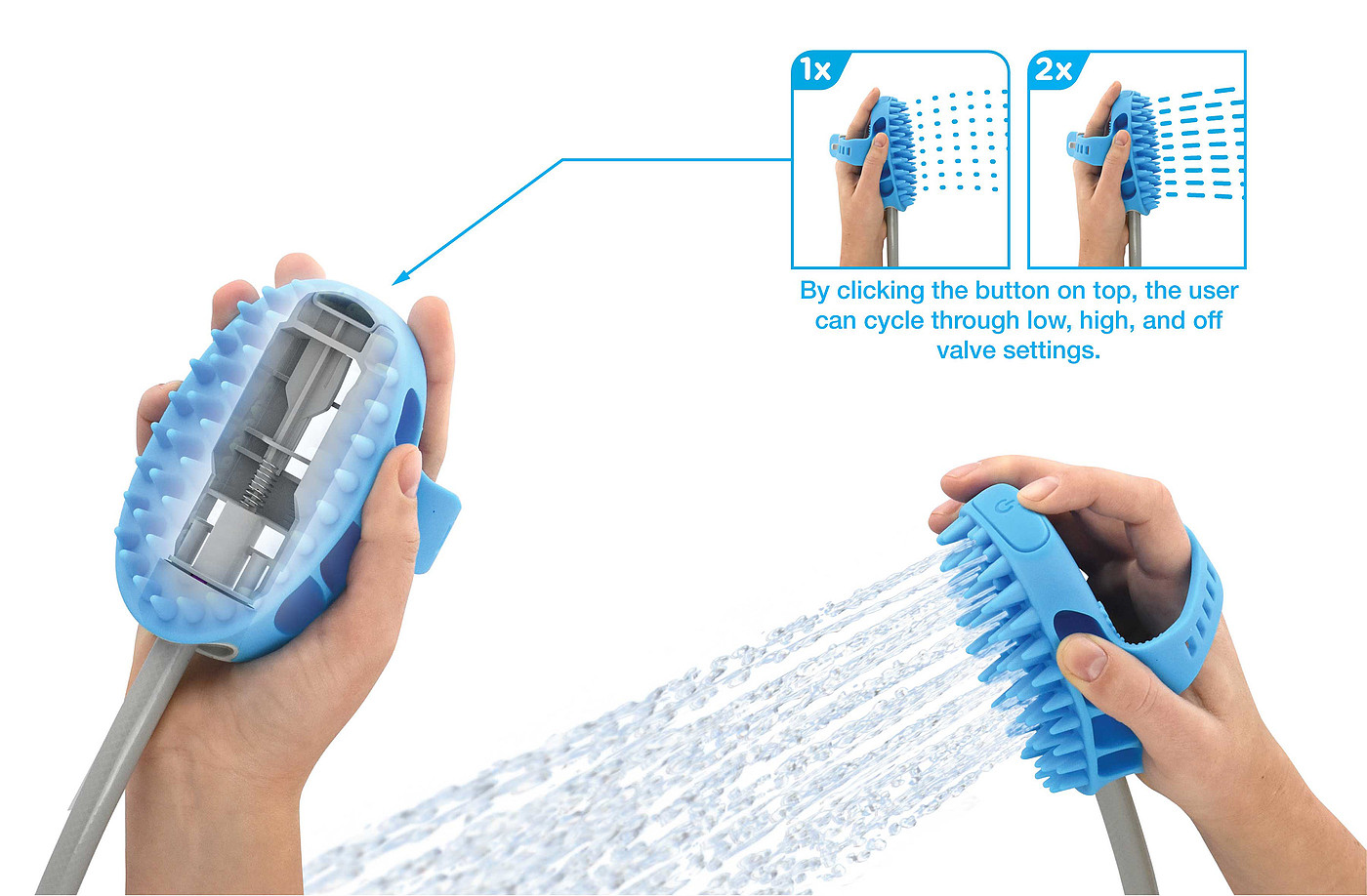 1x

2x

By clicking the button on top, the user can cycle through low, high, and off valve settings.