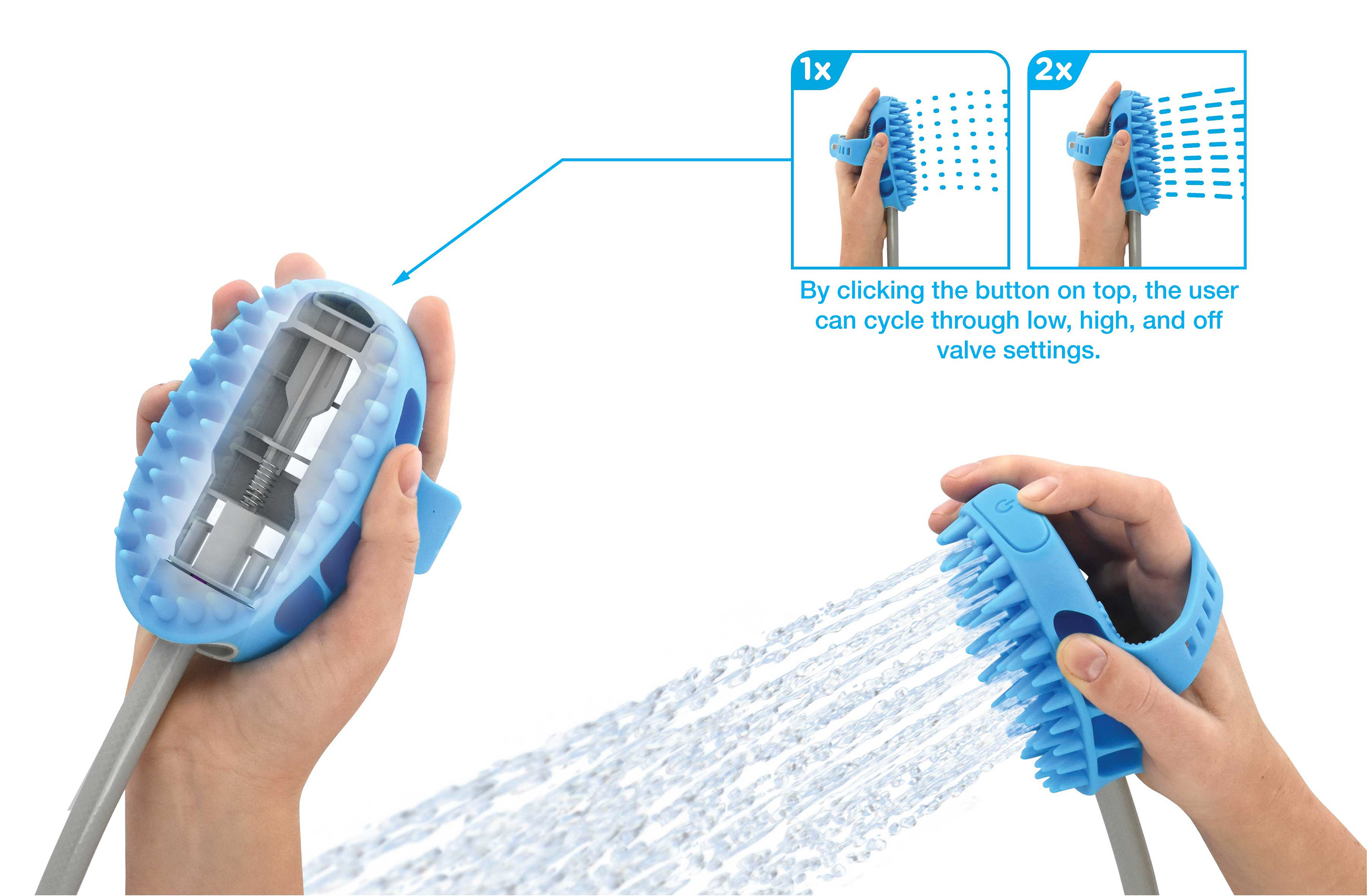 1x

2x

By clicking the button on top, the user can cycle through low, high, and off valve settings.