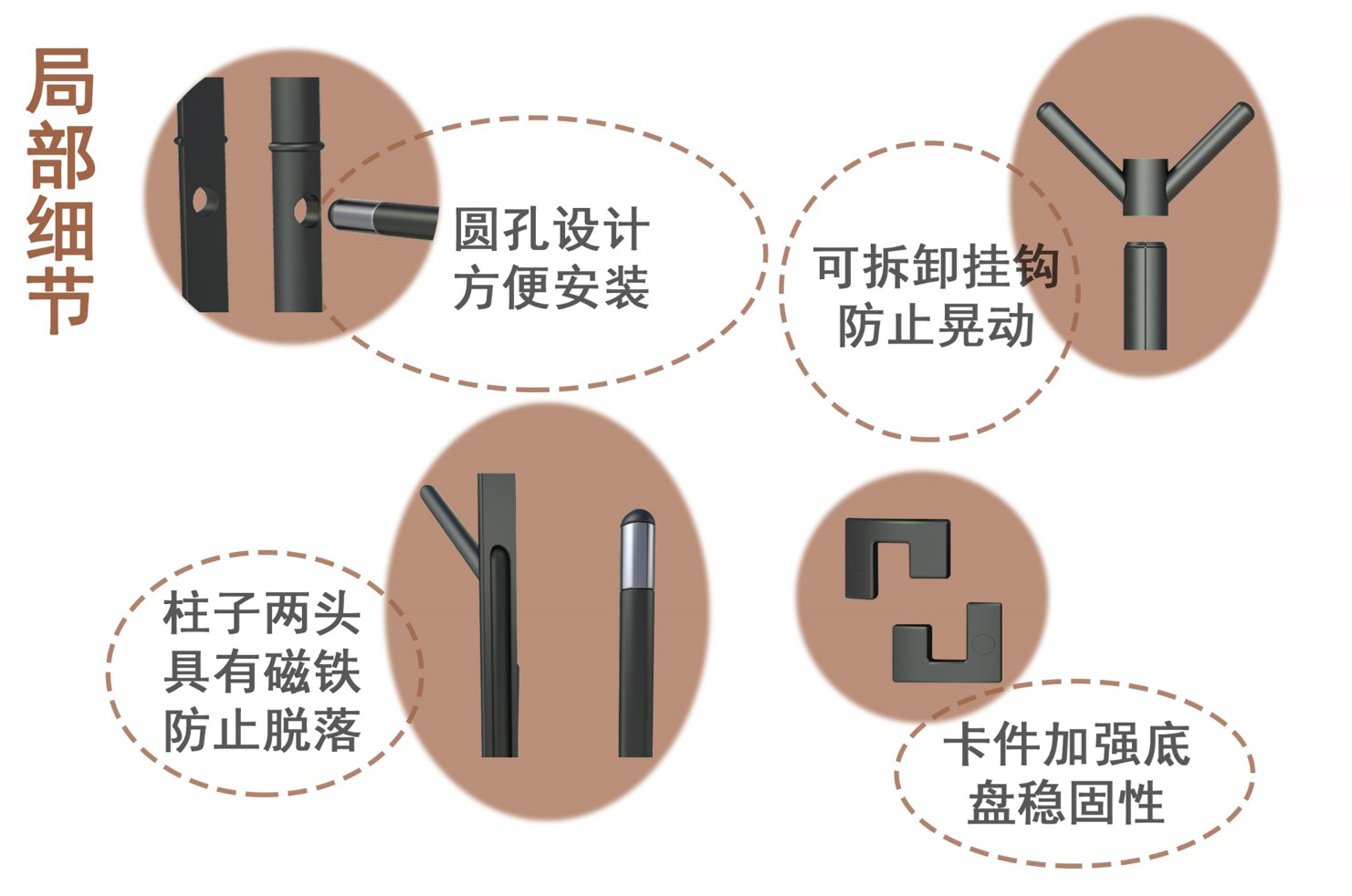 局部细节

圆孔设计
方便安装

可拆卸挂钩
防止晃动

柱子两头
具有磁铁
防止脱落

卡件加强底
盘稳固性