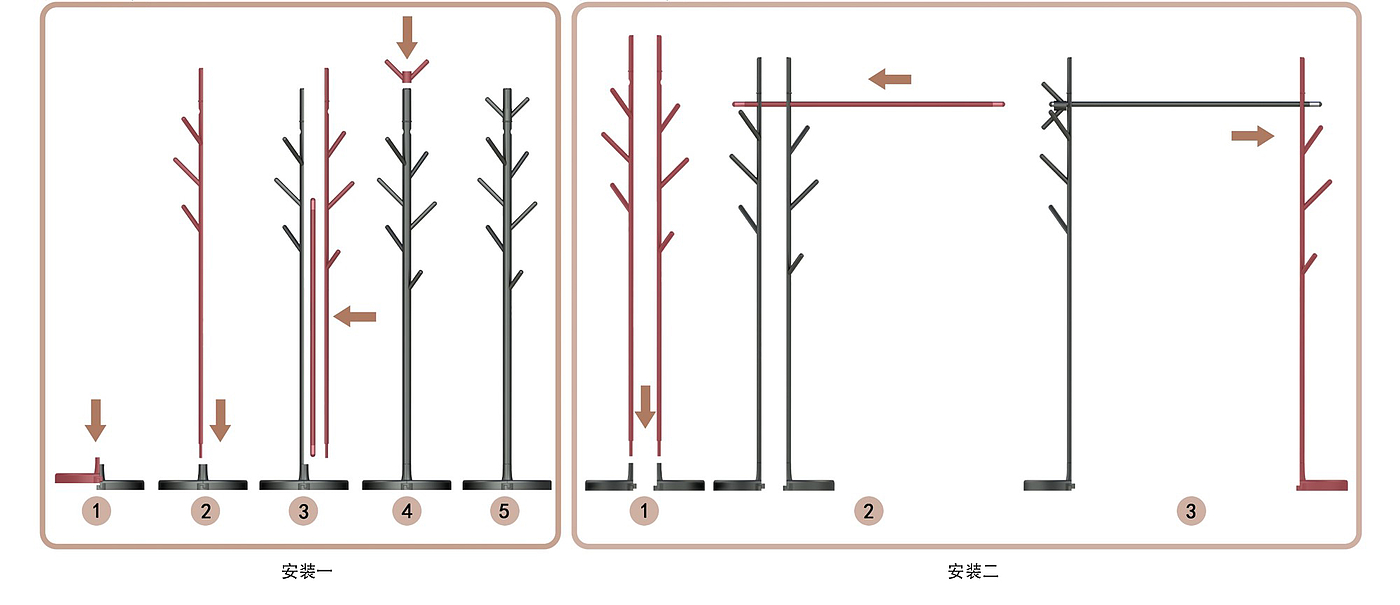 1 2 3 4 5

安装一

1 2 3

安装二