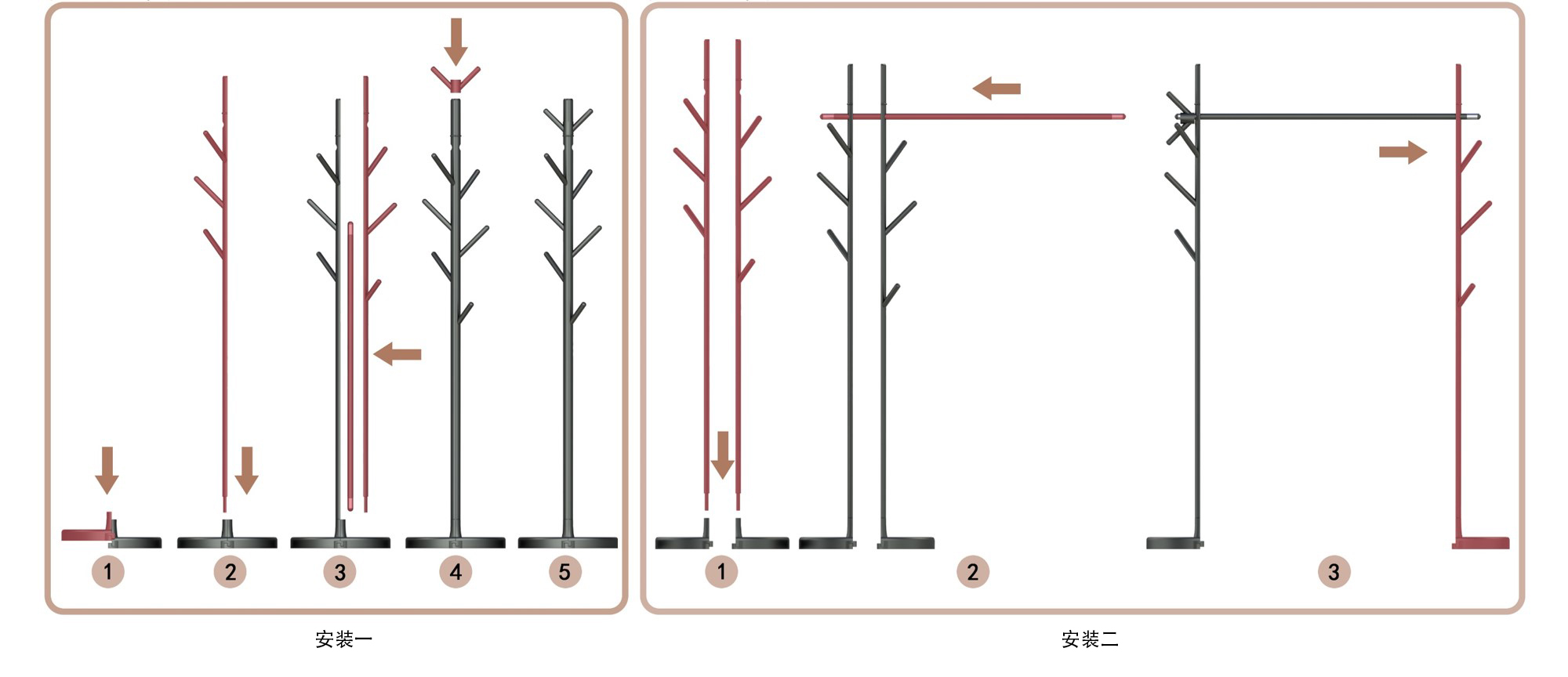 1
2
3
4
5

安装一

1
2
3

安装二