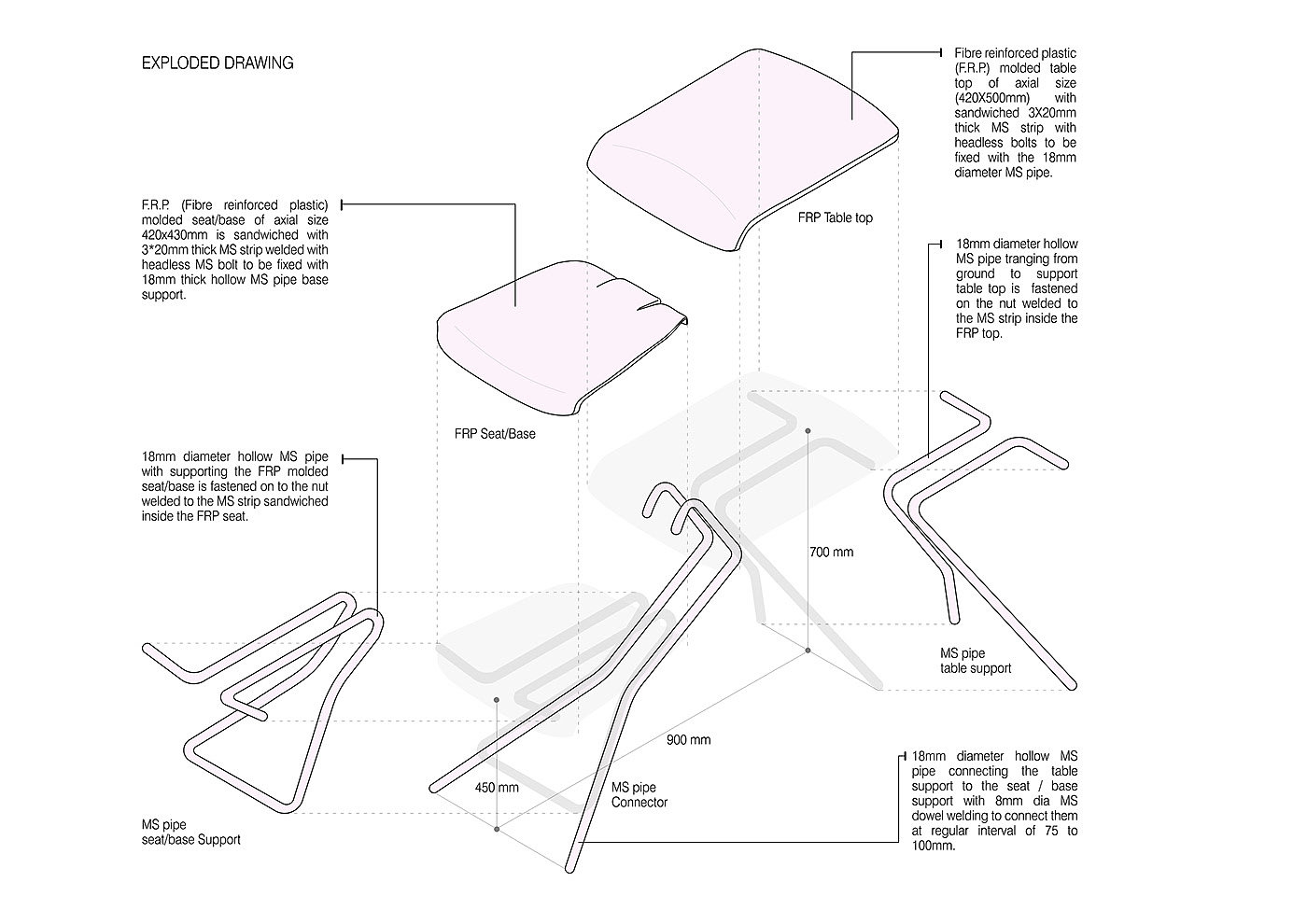 EXPLODED DRAWING

Fibre reinforced plastic (F.R.P.) molded table top of axial size (420X500mm) with sandwiched 3X20mm thick MS strip with headless bolts to be fixed with the 18mm diameter MS pipe.

F.R.P. (Fibre reinforced plastic) molded seat/base of axial size 420x430mm is sandwiched with 3*20mm thick MS strip welded with headless MS bolt to be fixed with 18mm thick hollow MS pipe base support.

FRP Table top

18mm diameter hollow MS pipe tranging from ground to support table top is fastened on the nut welded to the MS strip inside the FRP top.

FRP Seat/Base

18mm diameter hollow MS pipe with supporting the FRP molded seat/base is fastened on to the nut welded to the MS strip sandwiched inside the FRP seat.

700 mm

MS pipe table support

900 mm

450 mm

MS pipe Connector

MS pipe seat/base Support

18mm diameter hollow MS pipe connecting the table support to the seat / base support with 8mm dia MS dowel welding to connect them at regular interval of 75 to 100mm.