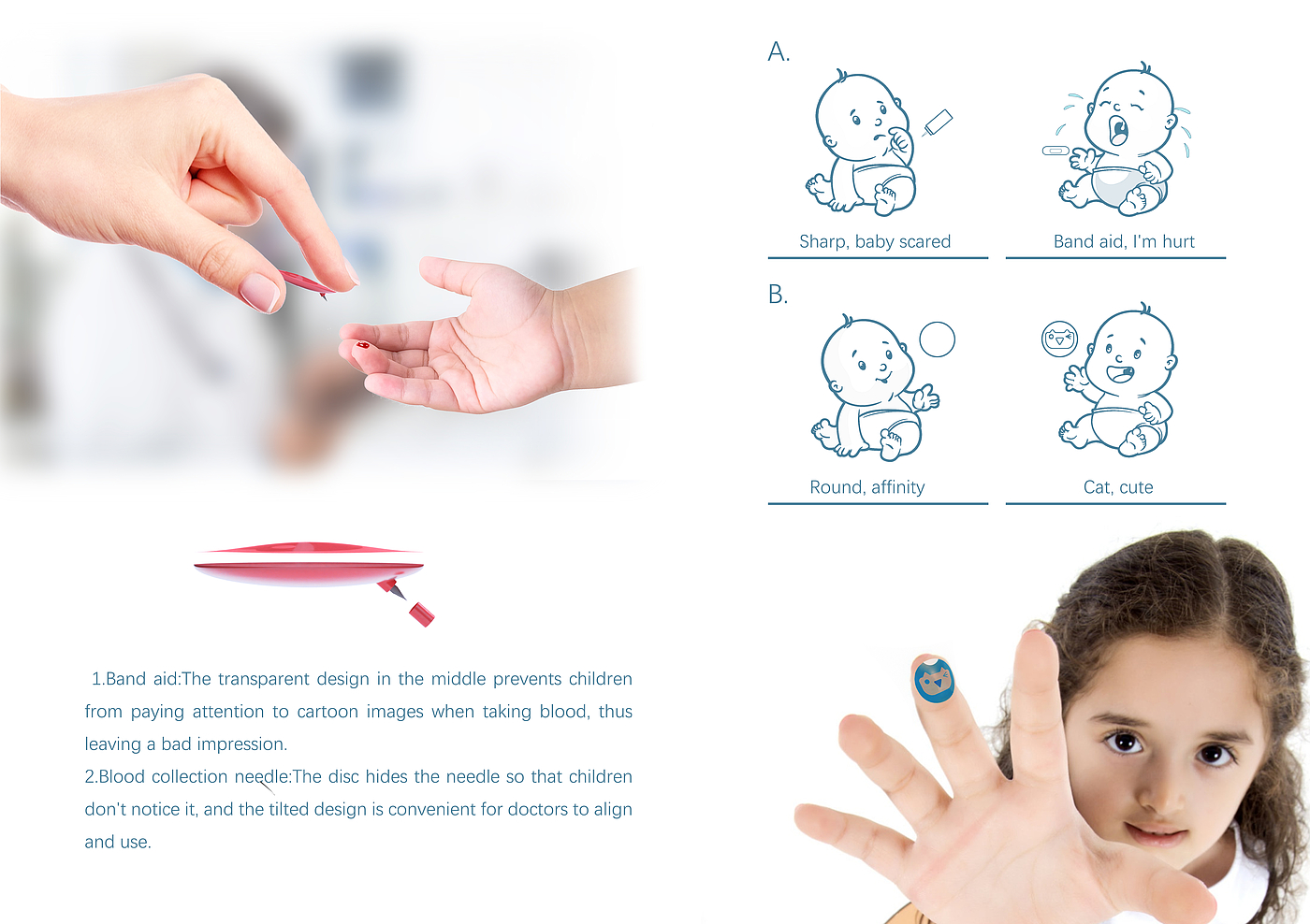 A.

Sharp, baby scared

Band aid, I'm hurt

B.

Round, affinity

Cat, cute

1.Band aid:The transparent design in the middle prevents children from paying attention to cartoon images when taking blood, thus leaving a bad impression.
2.Blood collection needle:The disc hides the needle so that children don't notice it, and the tilted design is convenient for doctors to align and use.