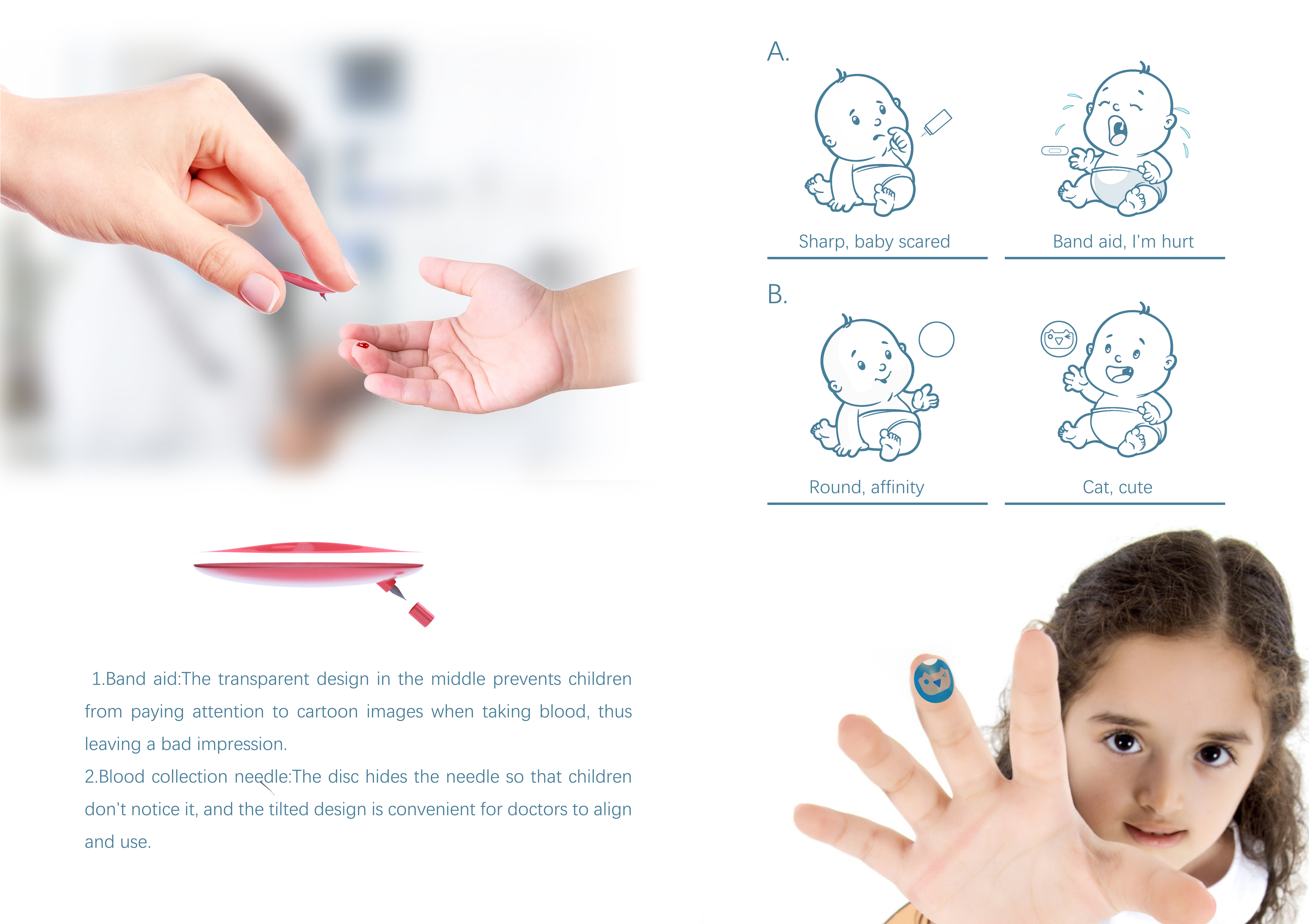 A.

Sharp, baby scared

Band aid, I'm hurt

B.

Round, affinity

Cat, cute

1.Band aid:The transparent design in the middle prevents children from paying attention to cartoon images when taking blood, thus leaving a bad impression.
2.Blood collection needle:The disc hides the needle so that children don't notice it, and the tilted design is convenient for doctors to align and use.