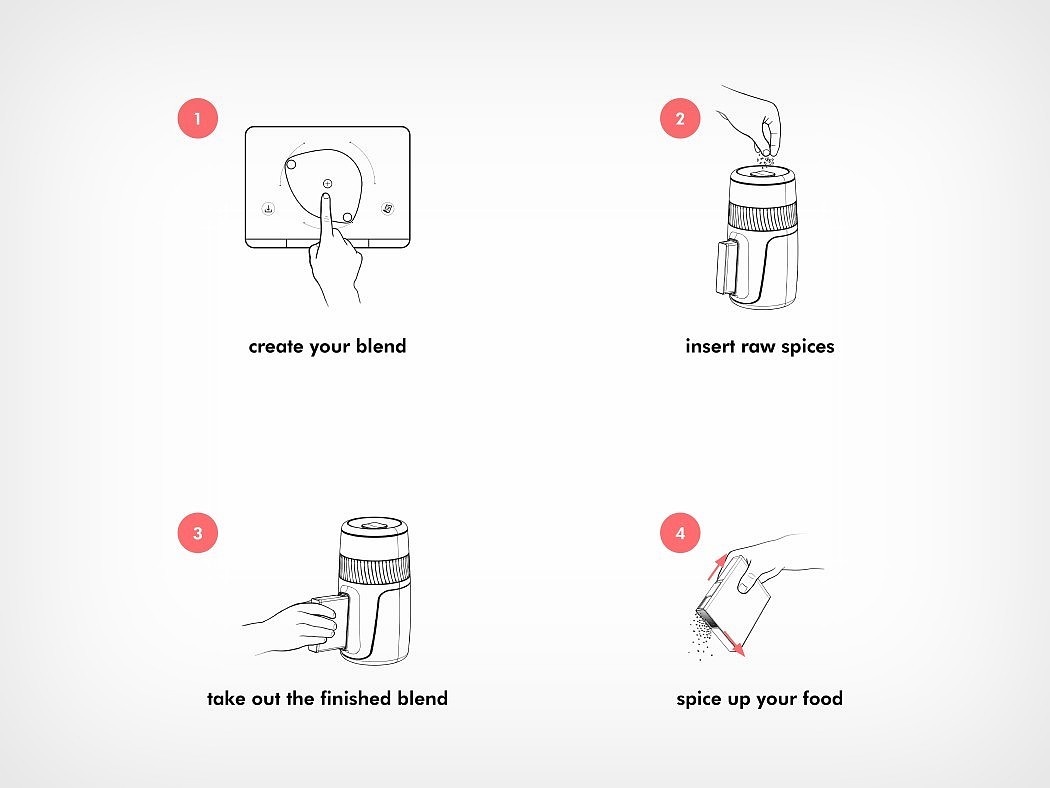 1

create your blend

2

insert raw spices

3

take out the finished blend

4

spice up your food