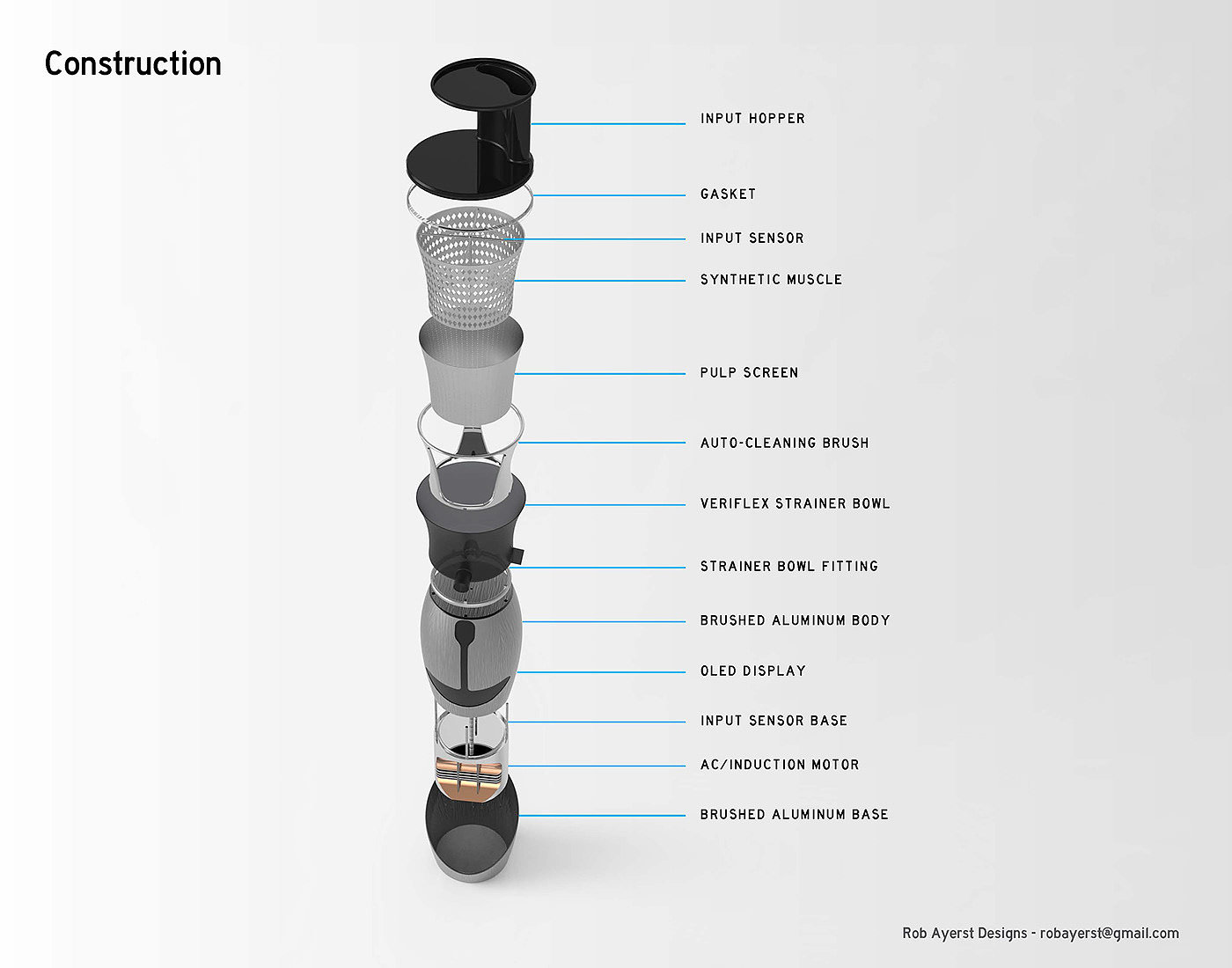 Construction

INPUT HOPPER

GASKET

INPUT SENSOR

SYNTHETIC MUSCLE

PULP SCREEN

AUTO-CLEANING BRUSH

VERIFLEX STRAINER BOWL

STRAINER BOWL FITTING

BRUSHED ALUMINUM BODY

OLED DISPLAY

INPUT SENSOR BASE

AC/INDUCTION MOTOR

BRUSHED ALUMINUM BASE

Rob Ayerst Designs - robayerst@gmail.com