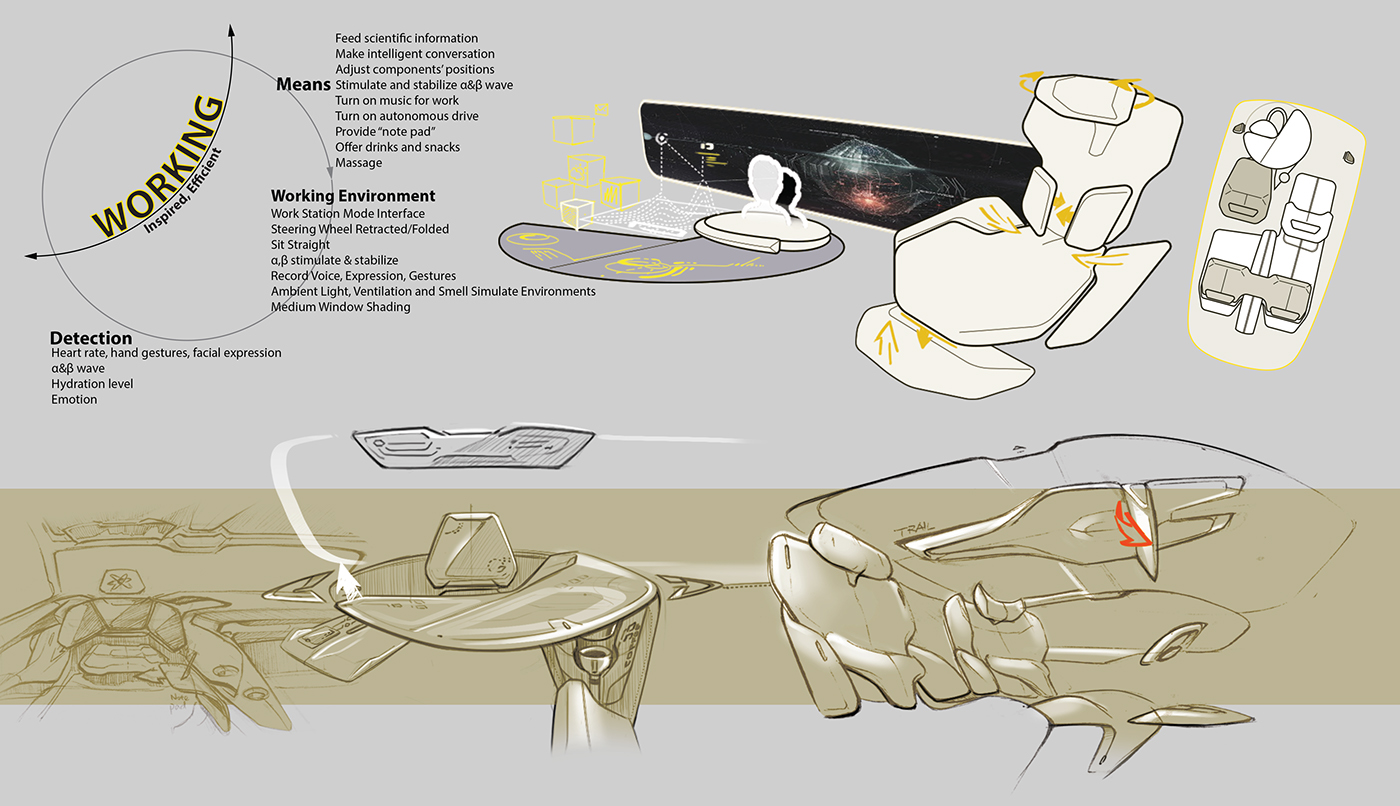 WORKING
Inspired, Efficient

Means
Feed scientific information
Make intelligent conversation
Adjust components' positions
Stimulate and stabilize α&β wave
Turn on music for work
Turn on autonomous drive
Provide "note pad"
Offer drinks and snacks
Massage

Working Environment
Work Station Mode Interface
Steering Wheel Retracted/Folded
Sit Straight
α,β stimulate & stabilize
Record Voice, Expression, Gestures
Ambient Light, Ventilation and Smell Simulate Environments
Medium Window Shading

Detection
Heart rate, hand gestures, facial expression
α&β wave
Hydration level
Emotion

TRAIL