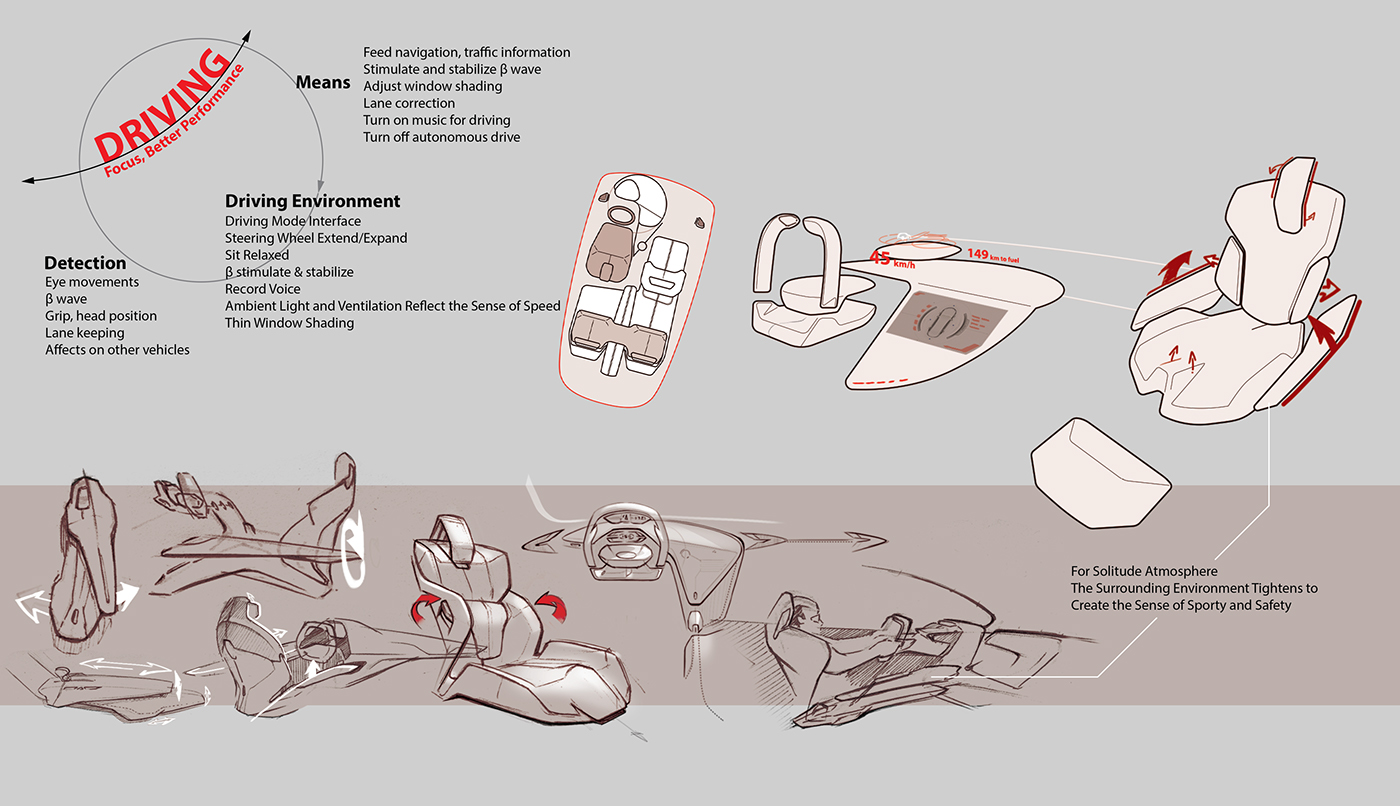 DRIVING
Focus, Better Performance

Means
Feed navigation, traffic information
Stimulate and stabilize β wave
Adjust window shading
Lane correction
Turn on music for driving
Turn off autonomous drive

Driving Environment
Driving Mode Interface
Steering Wheel Extend/Expand
Sit Relaxed
β stimulate & stabilize
Record Voice
Ambient Light and Ventilation Reflect the Sense of Speed
Thin Window Shading

Detection
Eye movements
β wave
Grip, head position
Lane keeping
Affects on other vehicles

45 km/h
149 km to fuel

For Solitude Atmosphere
The Surrounding Environment Tightens to Create the Sense of Sporty and Safety