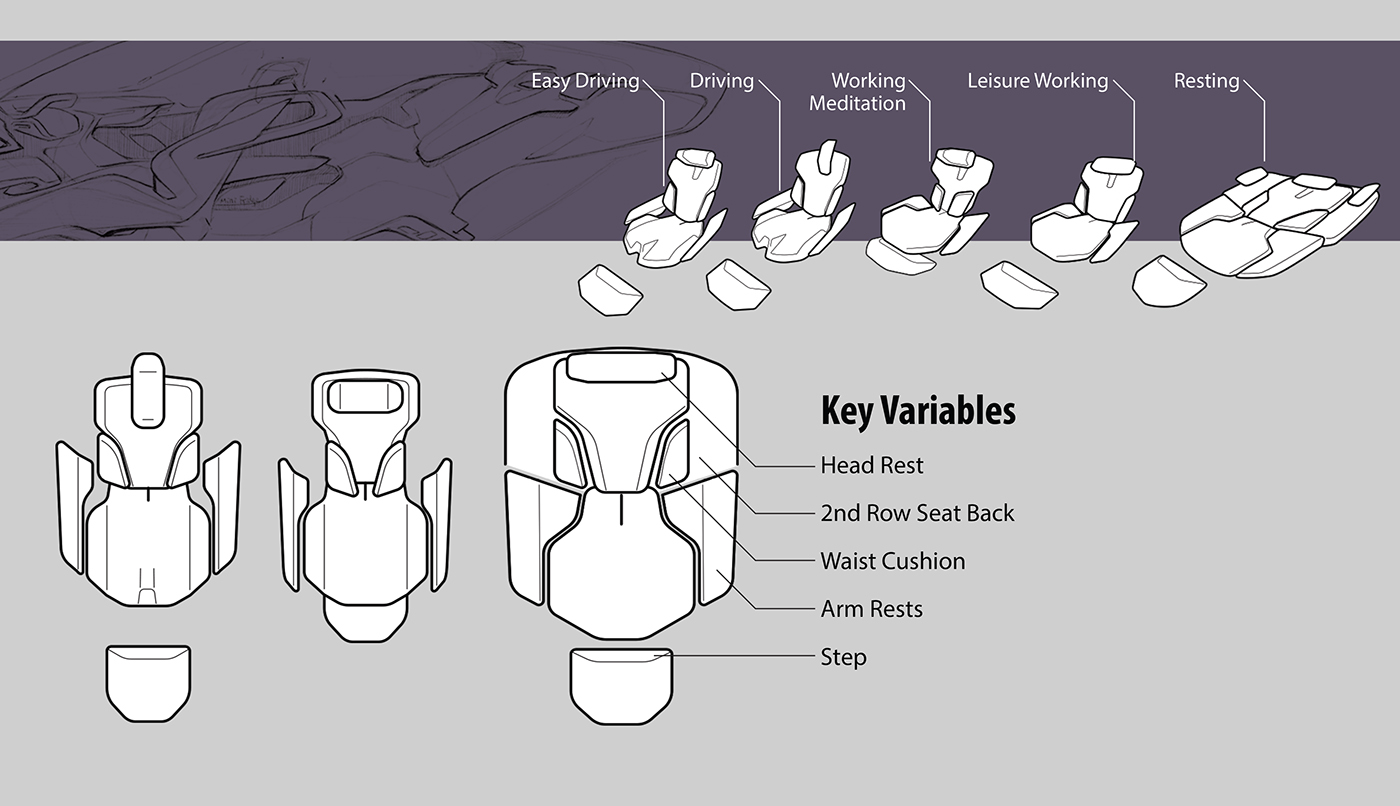 Easy Driving

Driving

Working Meditation

Leisure Working

Resting

Key Variables

Head Rest

2nd Row Seat Back

Waist Cushion

Arm Rests

Step