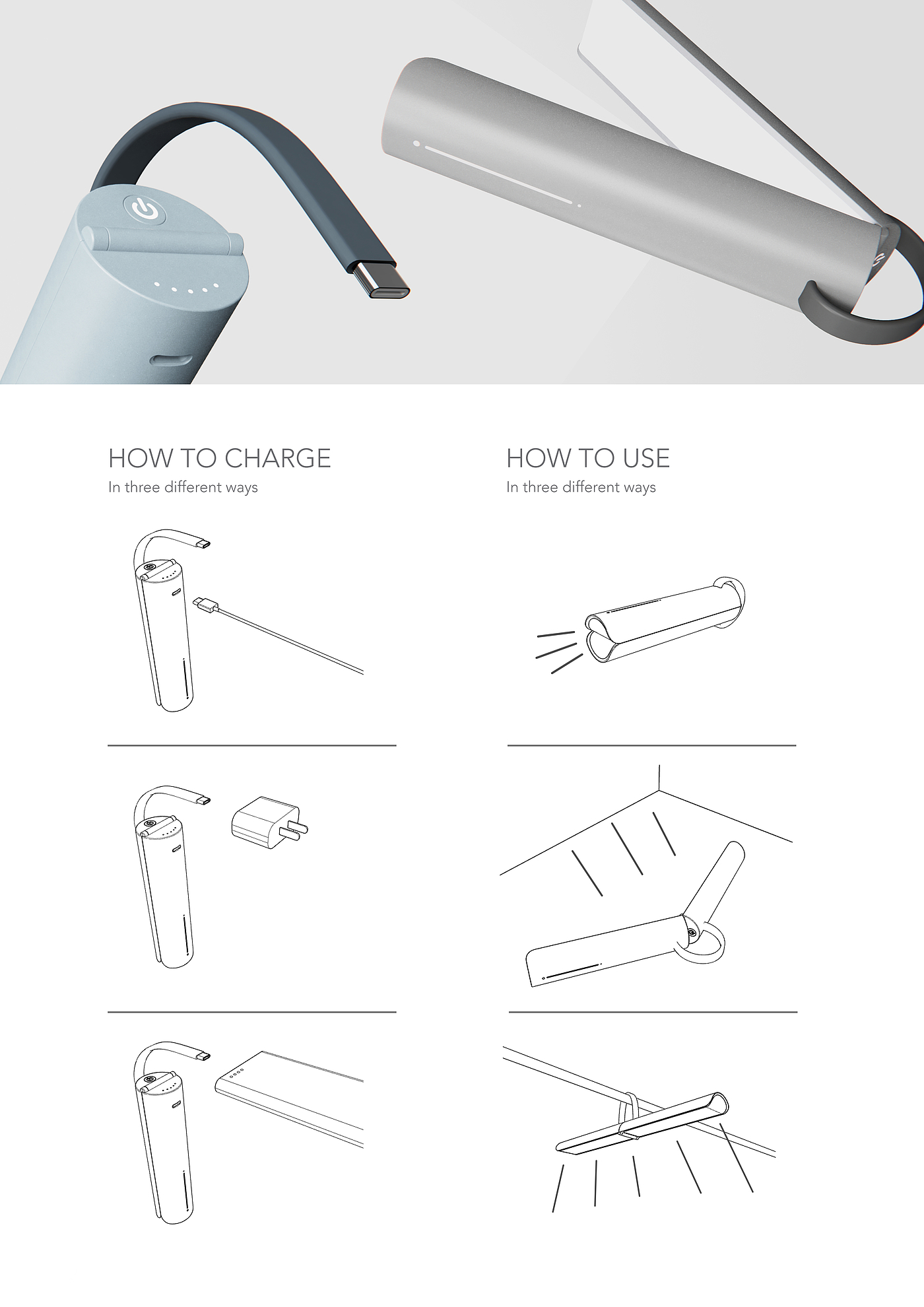 HOW TO CHARGE
In three different ways

HOW TO USE
In three different ways